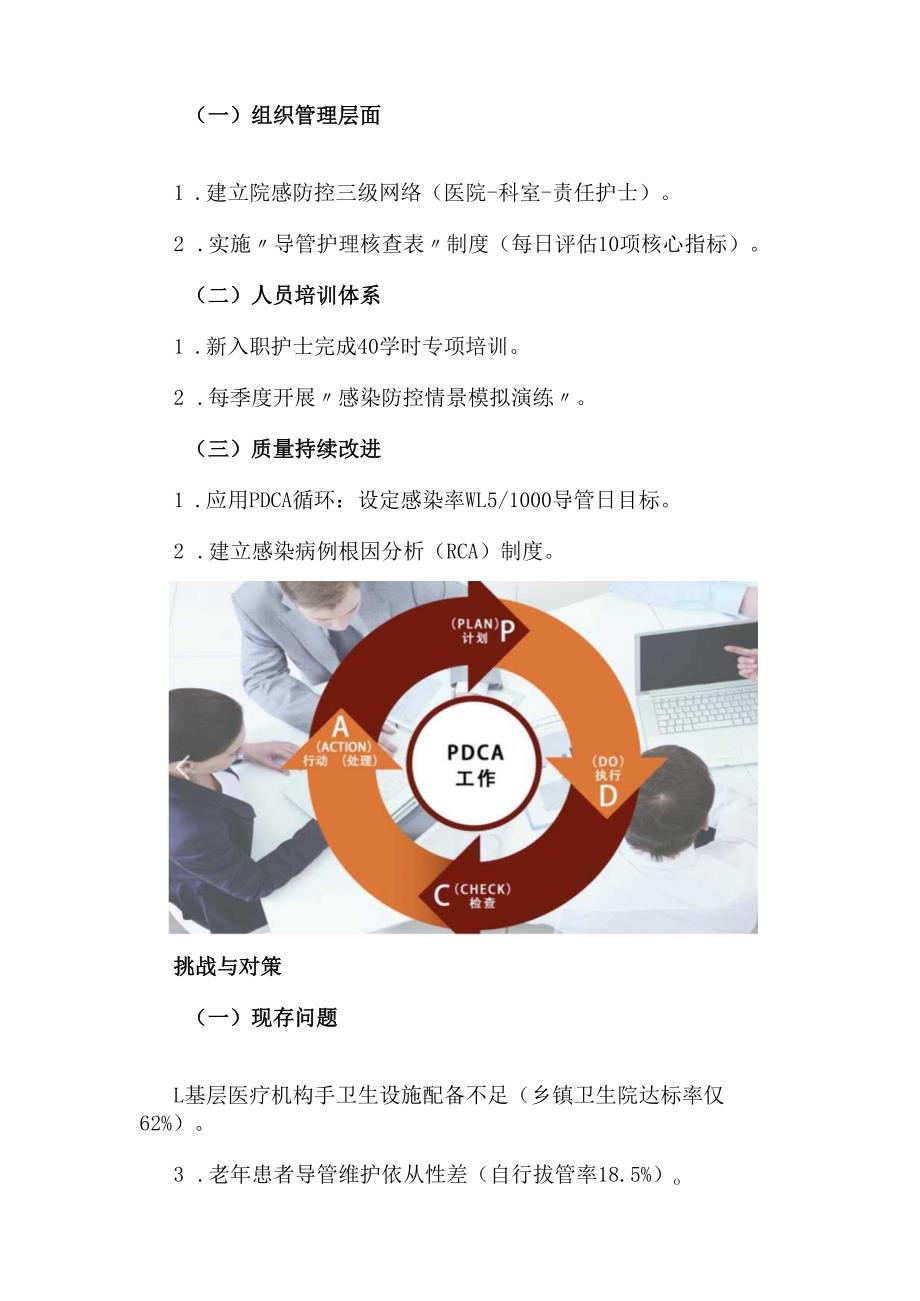 （一）组织管理层面

1．建立院感防控三级网络（医院-科室-责任护士）。

2．实施〃导管护理核查表〃制度（每日评估10项核心指标）。

（二）人员培训体系

1．新入职护士完成40学时专项培训。

2．每季度开展〃感染防控情景模拟演练〃。

（三）质量持续改进

1．应用PDCA循环：设定感染率WL5/1000导管日目标。

2．建立感染病例根因分析（RCA）制度。

(PLAN) 计划 P

(DO) 执行 D

C (CHECK) 检查

A (ACTION) 行动（处理）

PDCA 工作

挑战与对策

（一）现存问题

L基层医疗机构手卫生设施配备不足（乡镇卫生院达标率仅62%）。

3．老年患者导管维护依从性差（自行拔管率18.5%）。