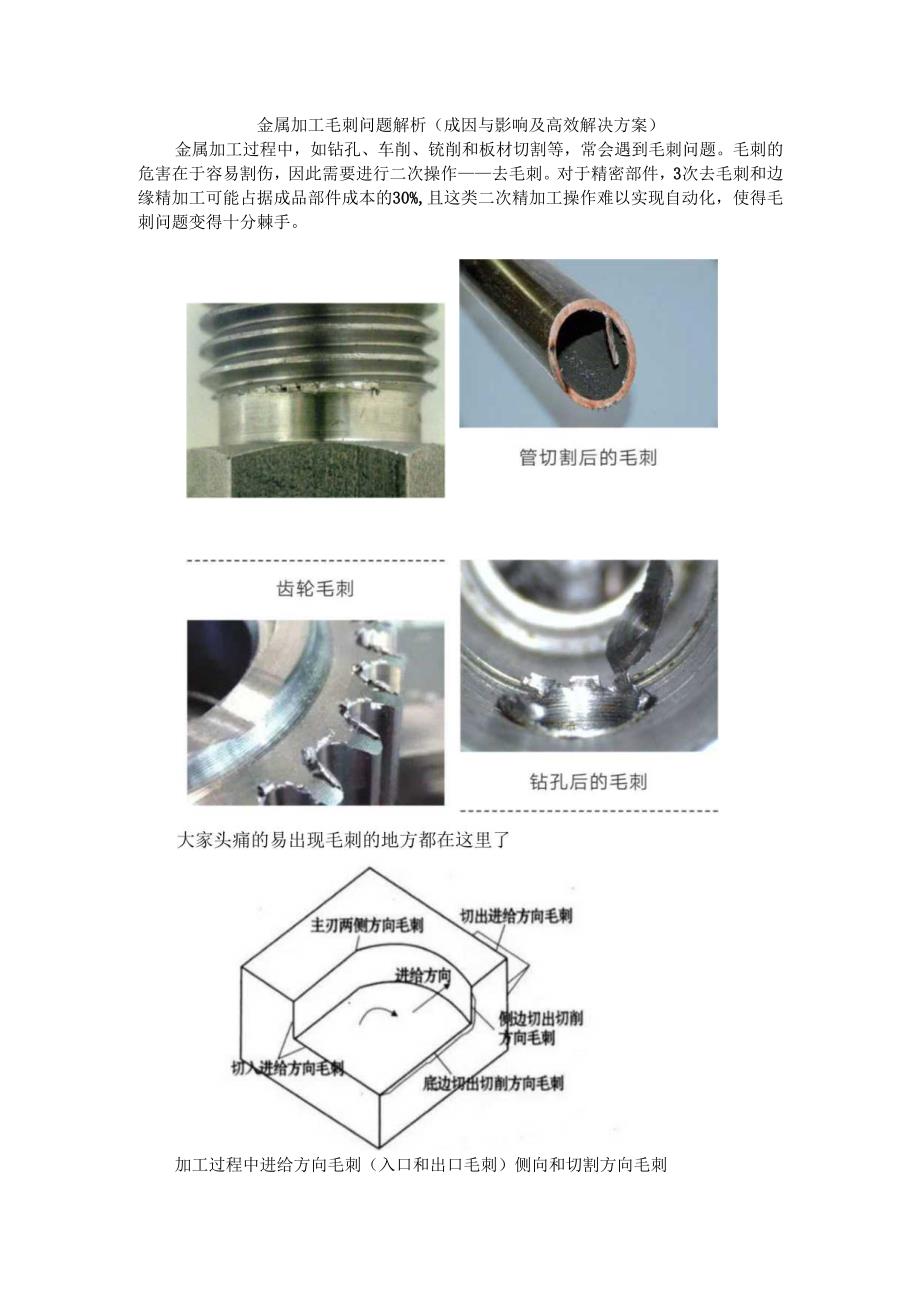 金属加工毛刺问题解析（成因与影响及高效解决方案）

金属加工过程中，如钻孔、车削、铣削和板材切割等，常会遇到毛刺问题。毛刺的危害在于容易割伤，因此需要进行二次操作——去毛刺。对于精密部件，3次去毛刺和边缘精加工可能占据成品部件成本的30%,且这类二次精加工操作难以实现自动化，使得毛刺问题变得十分棘手。

管切割后的毛刺

齿轮毛刺

钻孔后的毛刺

大家头痛的易出现毛刺的地方都在这里了

主刃两侧方向毛刺

切出进给方向毛刺

进给方向

侧边切出切削方向毛刺

切入进给方向毛刺

底边切出切削方向毛刺

加工过程中进给方向毛刺（入口和出口毛刺）侧向和切割方向毛刺