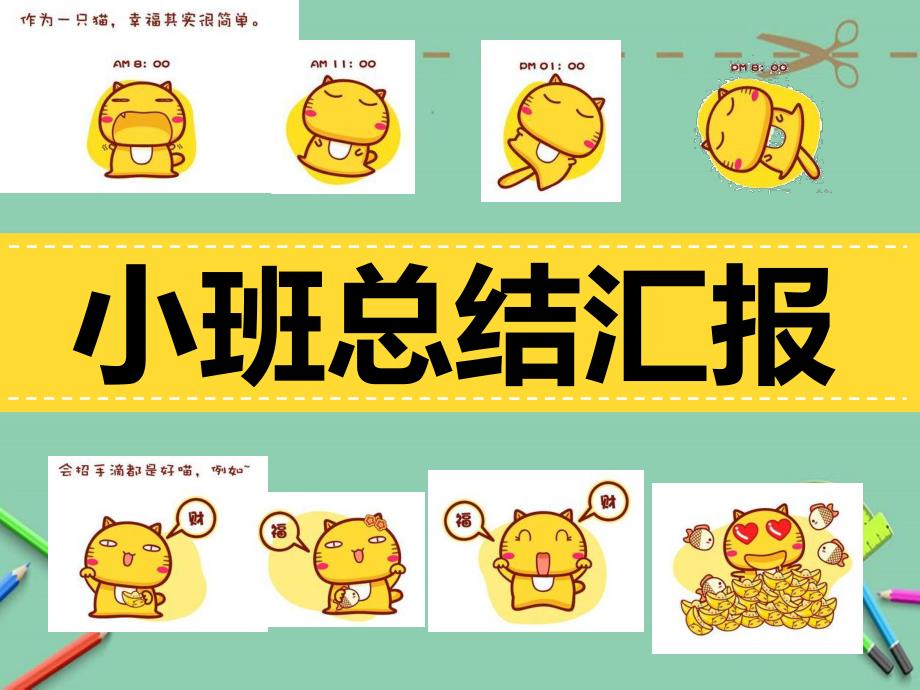 作为一只猫，幸福其实很简单。

AM 8: 00

AM 11: 00

PM 01: 00

PM 8: 00

小班总结汇报

会招手滴都是好喵，例如~

财

福

福

财