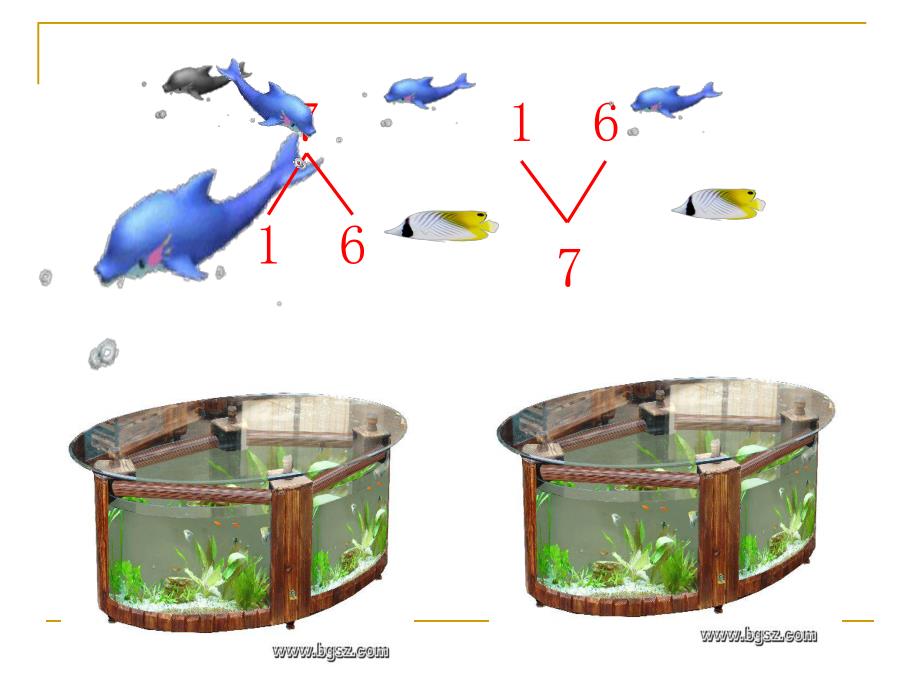 7

1 6

1 6

7

www.bgsz.com

www.bgsz.com