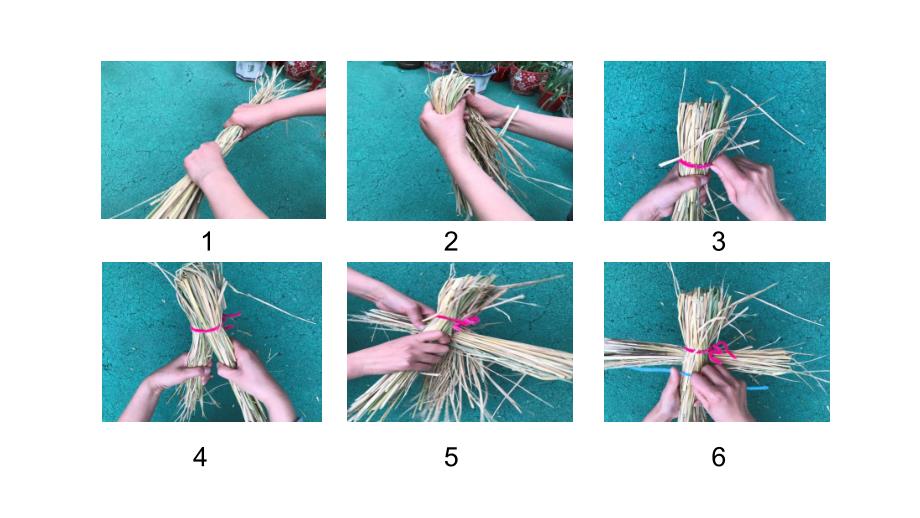 1

2

3

4

5

6