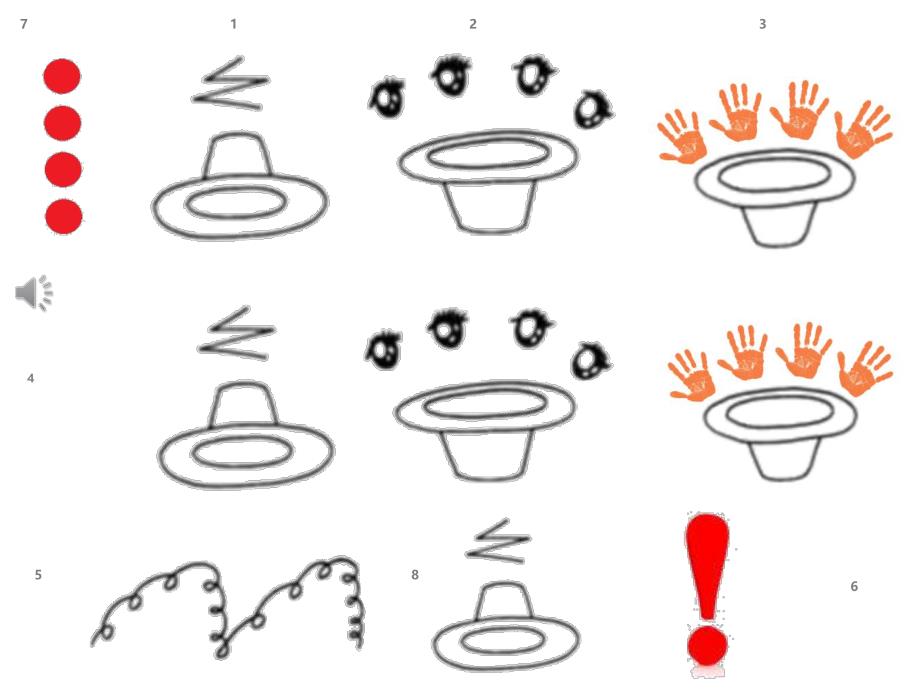 7

1

2

3

4

5

8

6