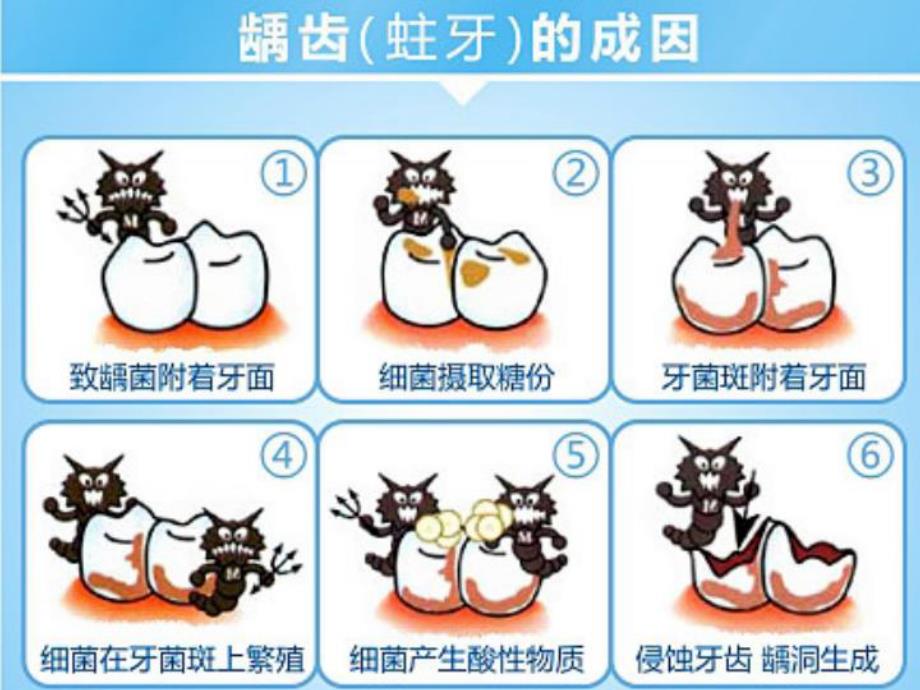 龋齿(蛀牙)的成因

①
致龋菌附着牙面

②
细菌摄取糖份

③
牙菌斑附着牙面

④
细菌在牙菌斑上繁殖

⑤
细菌产生酸性物质

⑥
侵蚀牙齿 龋洞生成