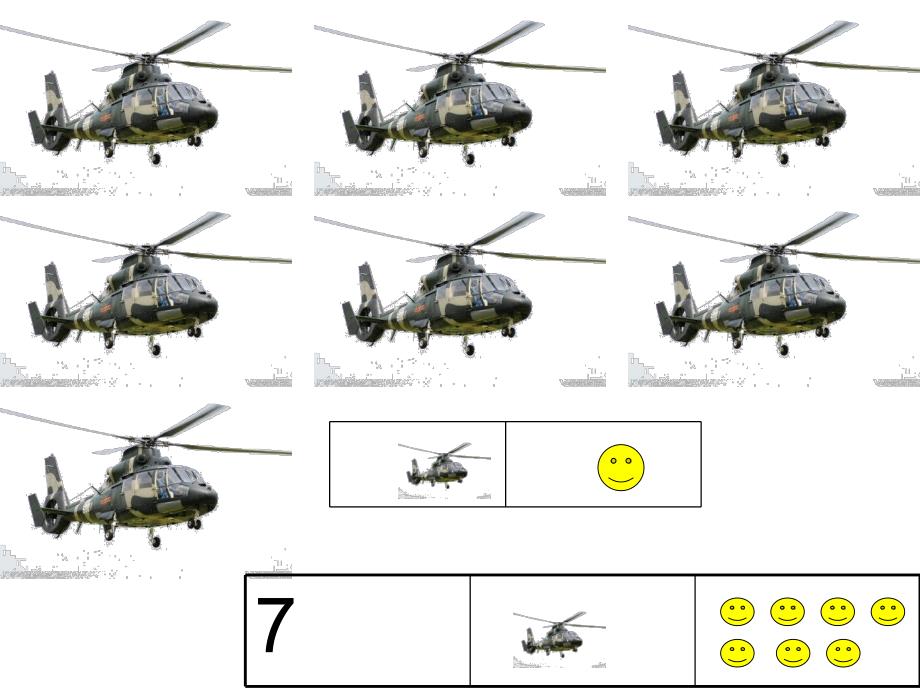 7