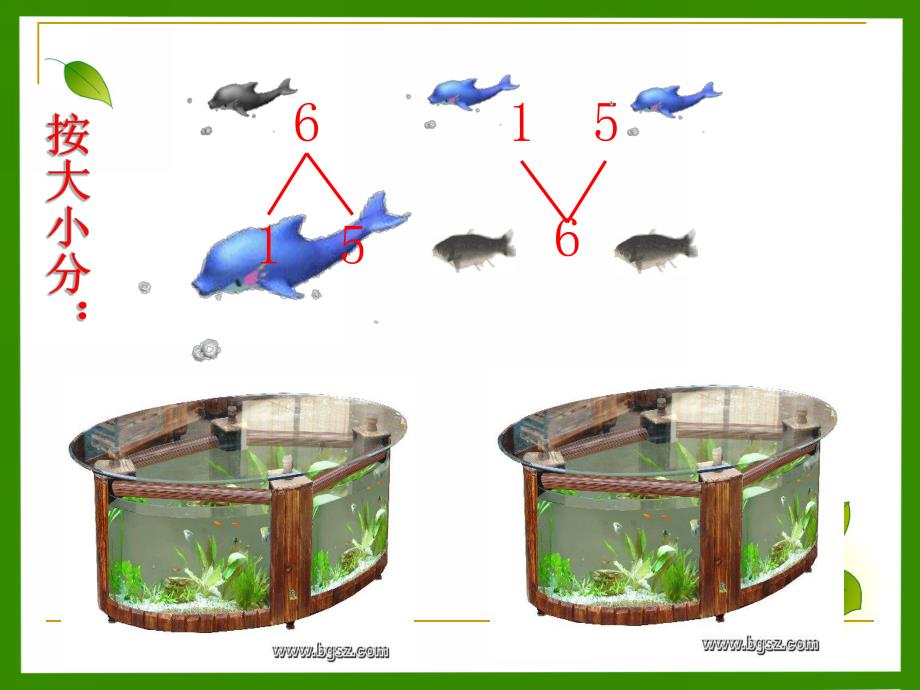 按大小分：

6
1 5

1 5
6

www.bgsz.com

www.bgsz.com