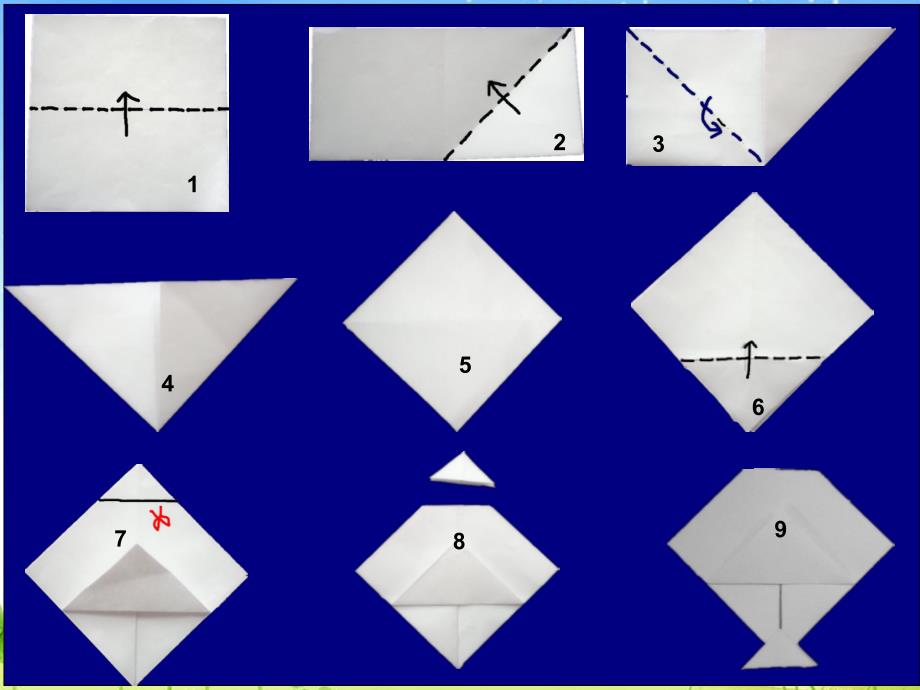 1

2

3

4

5

6

7

8

9