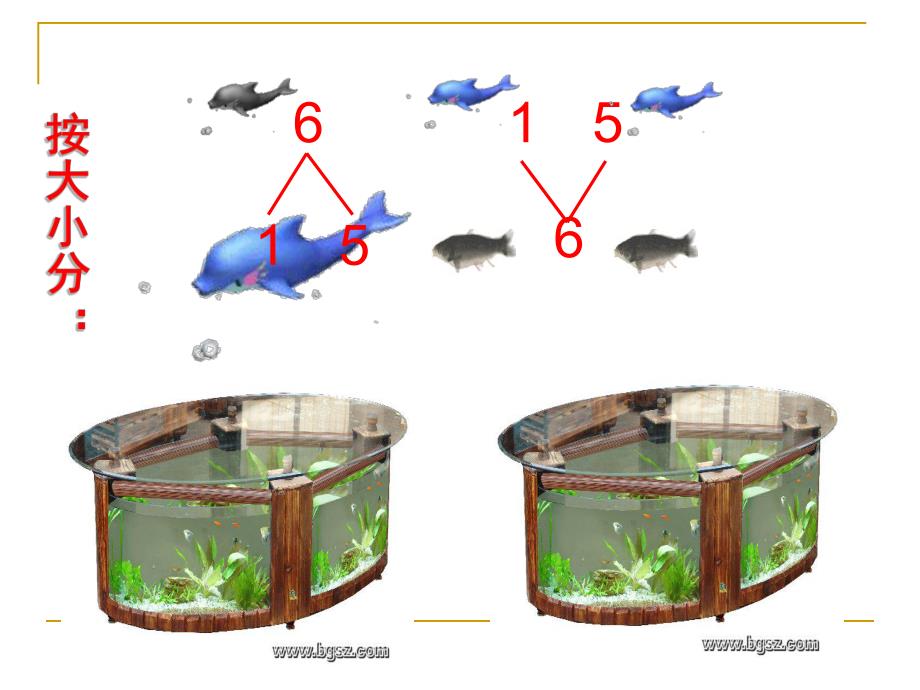 按大小分：

6
1 5

1 5
6

www.bgsz.com

www.bgsz.com