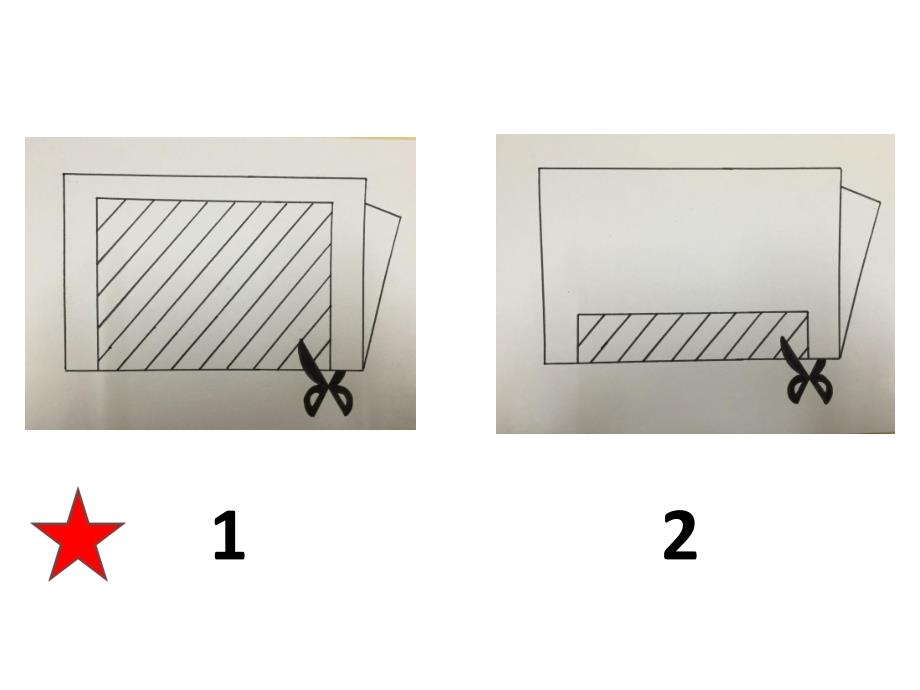 1

2