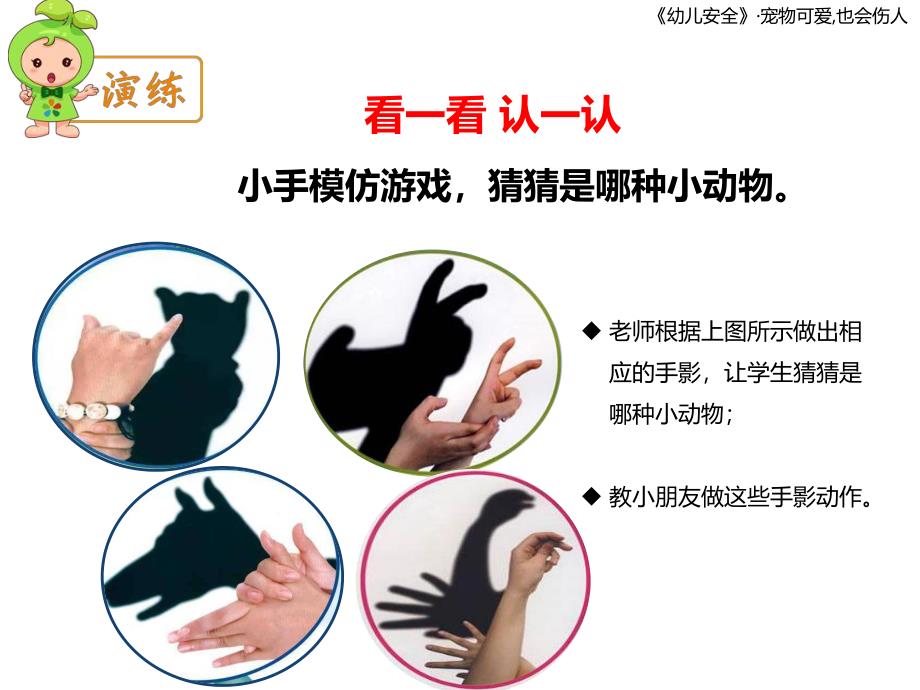 《幼儿安全》·宠物可爱,也会伤人

演练

看一看 认一认

小手模仿游戏，猜猜是哪种小动物。

◆ 老师根据上图所示做出相应的手影，让学生猜猜是哪种小动物；

◆ 教小朋友做这些手影动作。