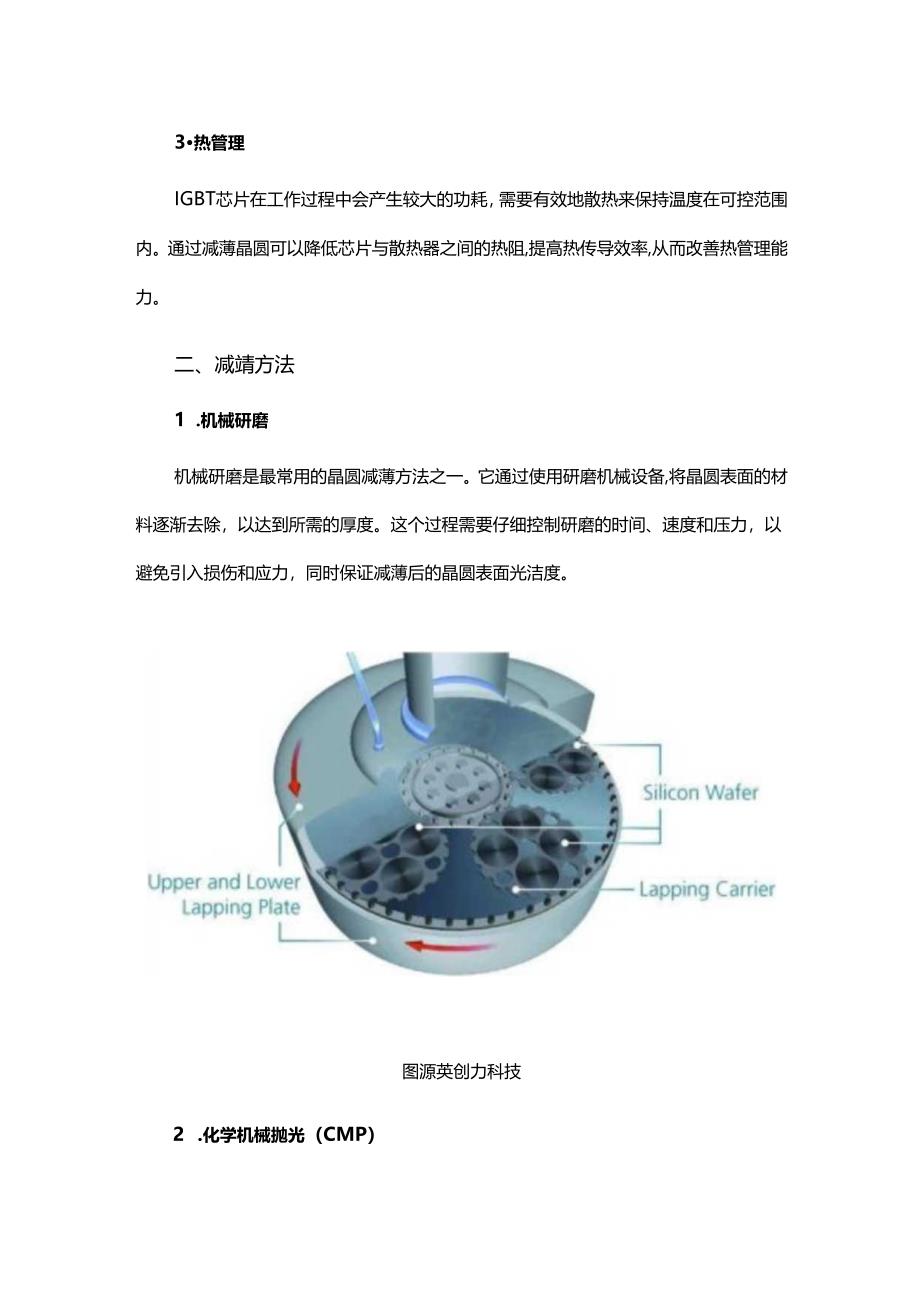 3•热管理

IGBT芯片在工作过程中会产生较大的功耗，需要有效地散热来保持温度在可控范围内。通过减薄晶圆可以降低芯片与散热器之间的热阻,提高热传导效率,从而改善热管理能力。

二、减靖方法

1 .机械研磨

机械研磨是最常用的晶圆减薄方法之一。它通过使用研磨机械设备,将晶圆表面的材料逐渐去除，以达到所需的厚度。这个过程需要仔细控制研磨的时间、速度和压力，以避免引入损伤和应力，同时保证减薄后的晶圆表面光洁度。

Silicon Wafer

Upper and Lower Lapping Plate

Lapping Carrier

图源英创力科技

2 .化学机械抛光（CMP）