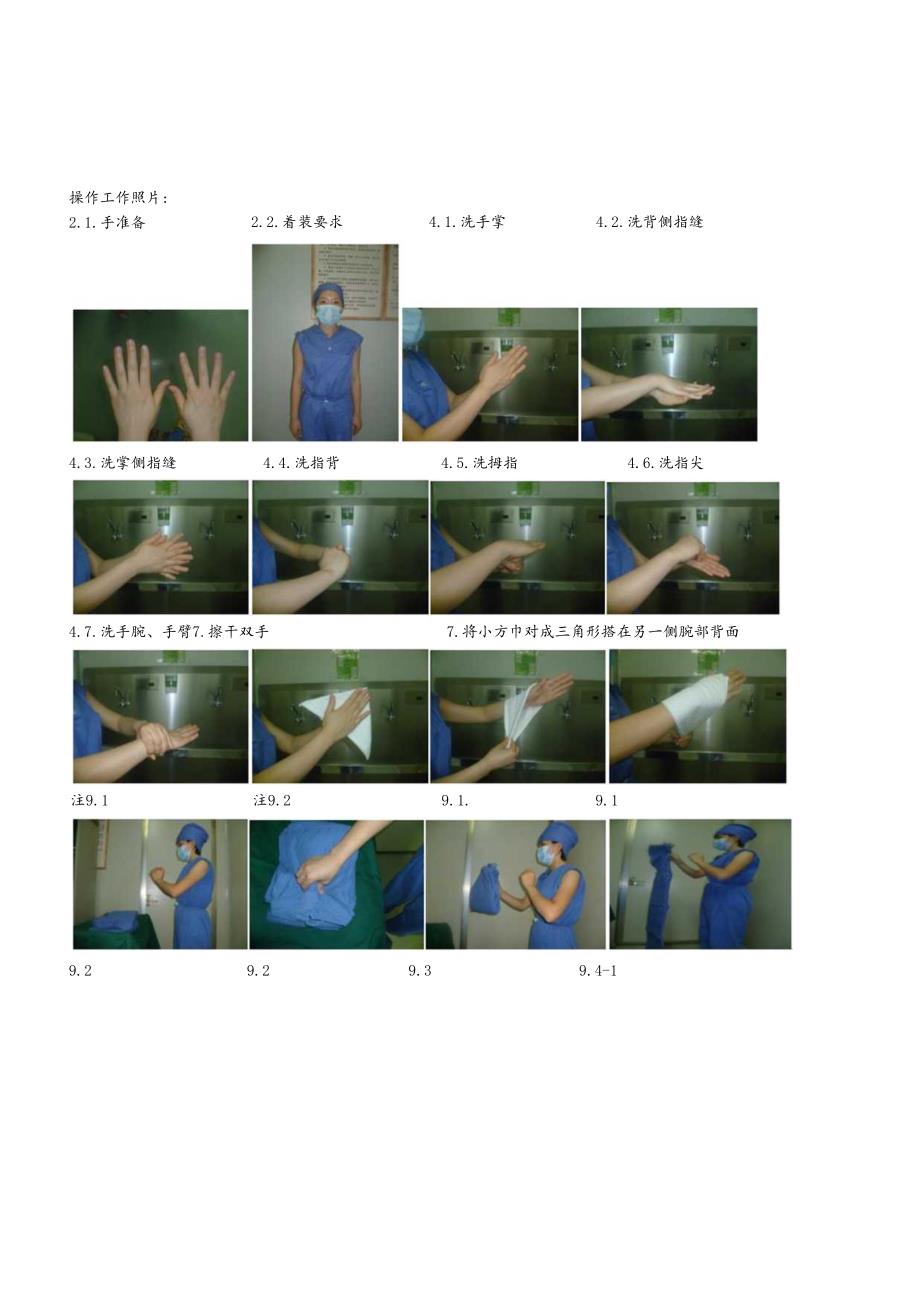 操作工作照片：

2.1.手准备

2.2.着装要求

4.1.洗手掌

4.2.洗背侧指缝

4.3.洗掌侧指缝

4.4.洗指背

4.5.洗拇指

4.6.洗指尖

4.7.洗手腕、手臂7.擦干双手

7.将小方巾对成三角形搭在另一侧腕部背面

注9.1

注9.2

9.1.

9.1

9.2

9.2

9.3

9.4-1