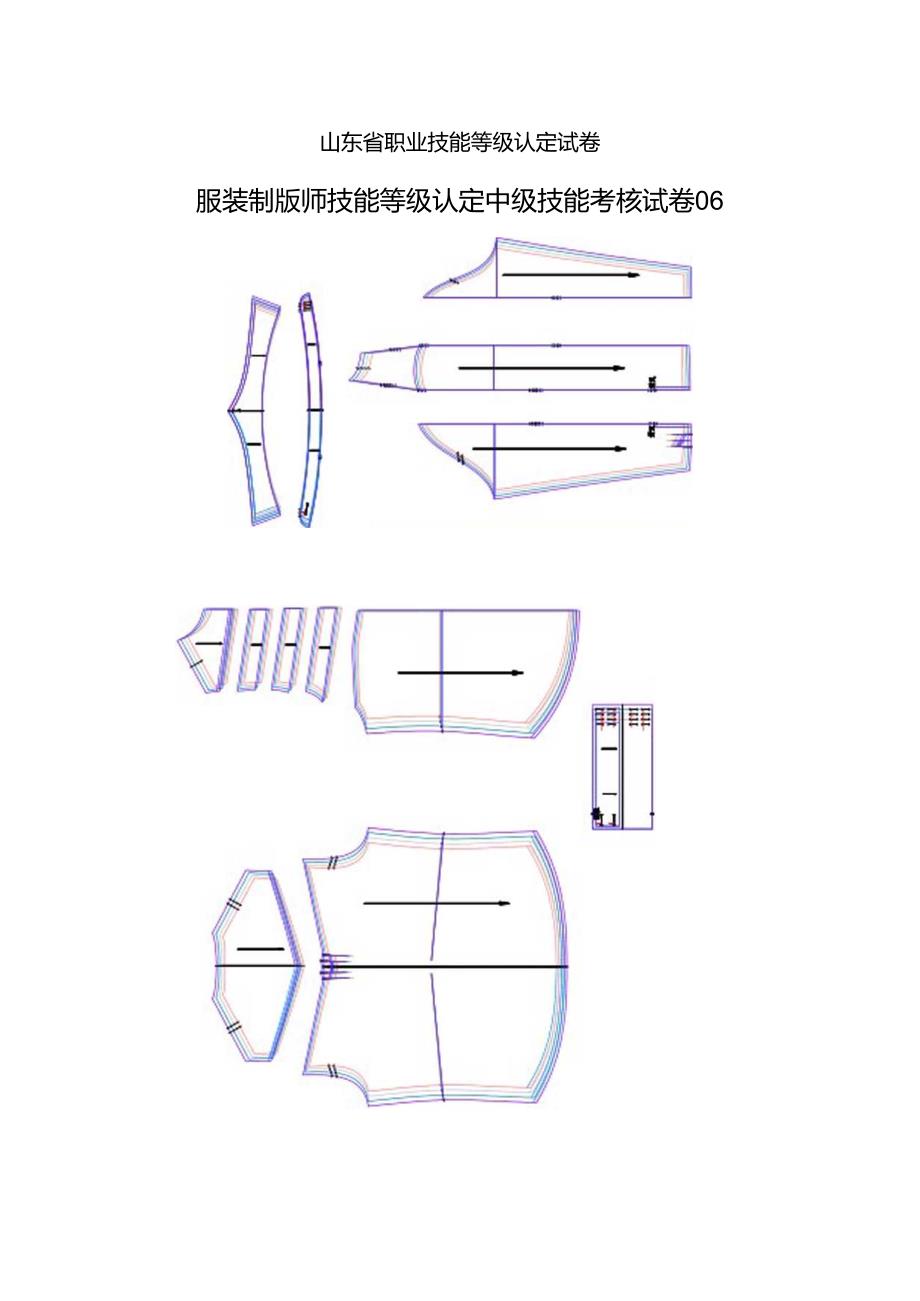 山东省职业技能等级认定试卷

服装制版师技能等级认定中级技能考核试卷06