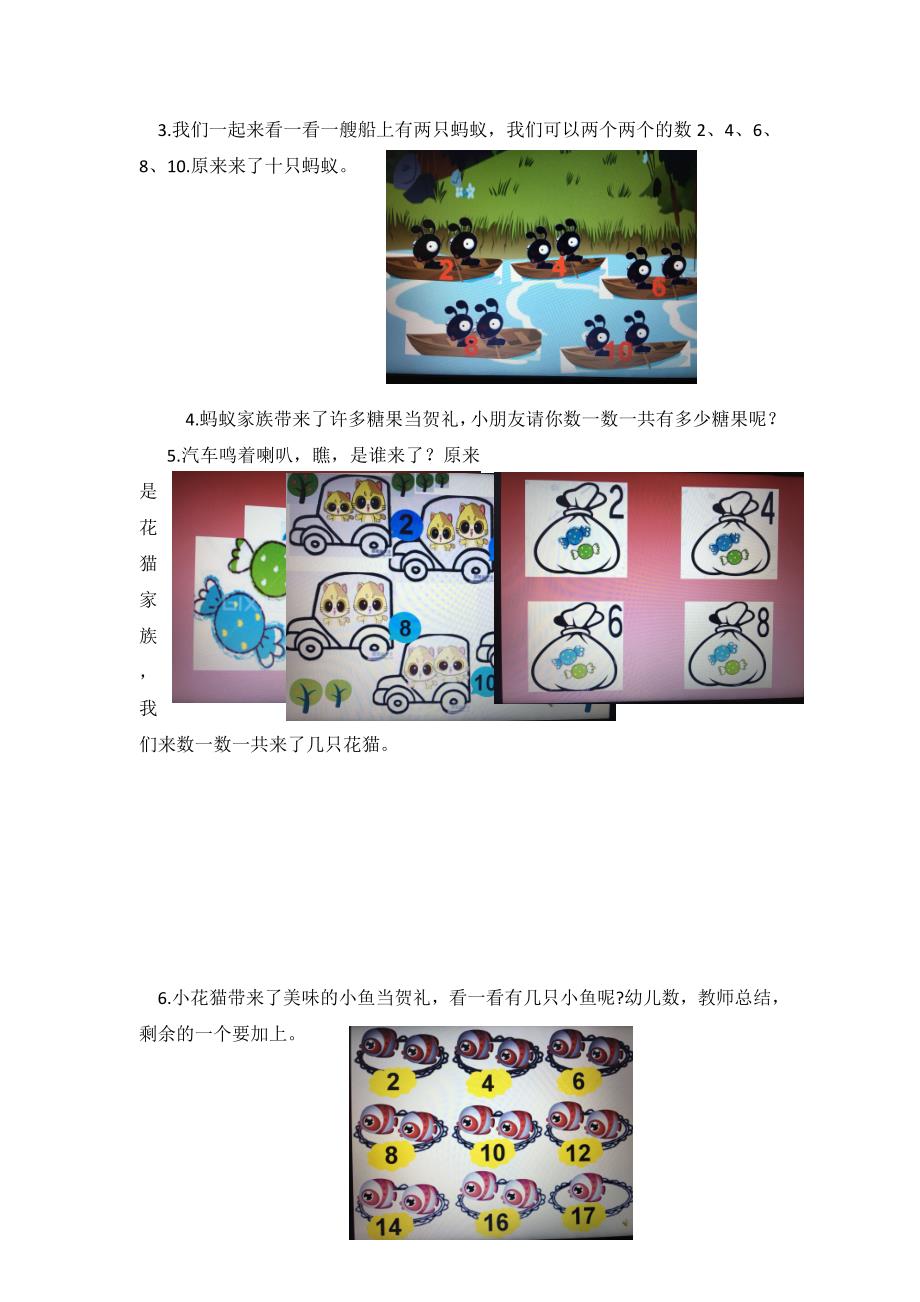 3.我们一起来看一看一艘船上有两只蚂蚁，我们可以两个两个的数 2、4、6、8、10.原来来了十只蚂蚁。

2 4 6 8 10

4.蚂蚁家族带来了许多糖果当贺礼，小朋友请你数一数一共有多少糖果呢？

5.汽车鸣着喇叭，瞧，是谁来了？原来是花猫家族，我们来数一数一共来了几只花猫。

2 8 10

2 4 6 8

6.小花猫带来了美味的小鱼当贺礼，看一看有几只小鱼呢?幼儿数，教师总结，剩余的一个要加上。

2 4 6
8 10 12
14 16 17