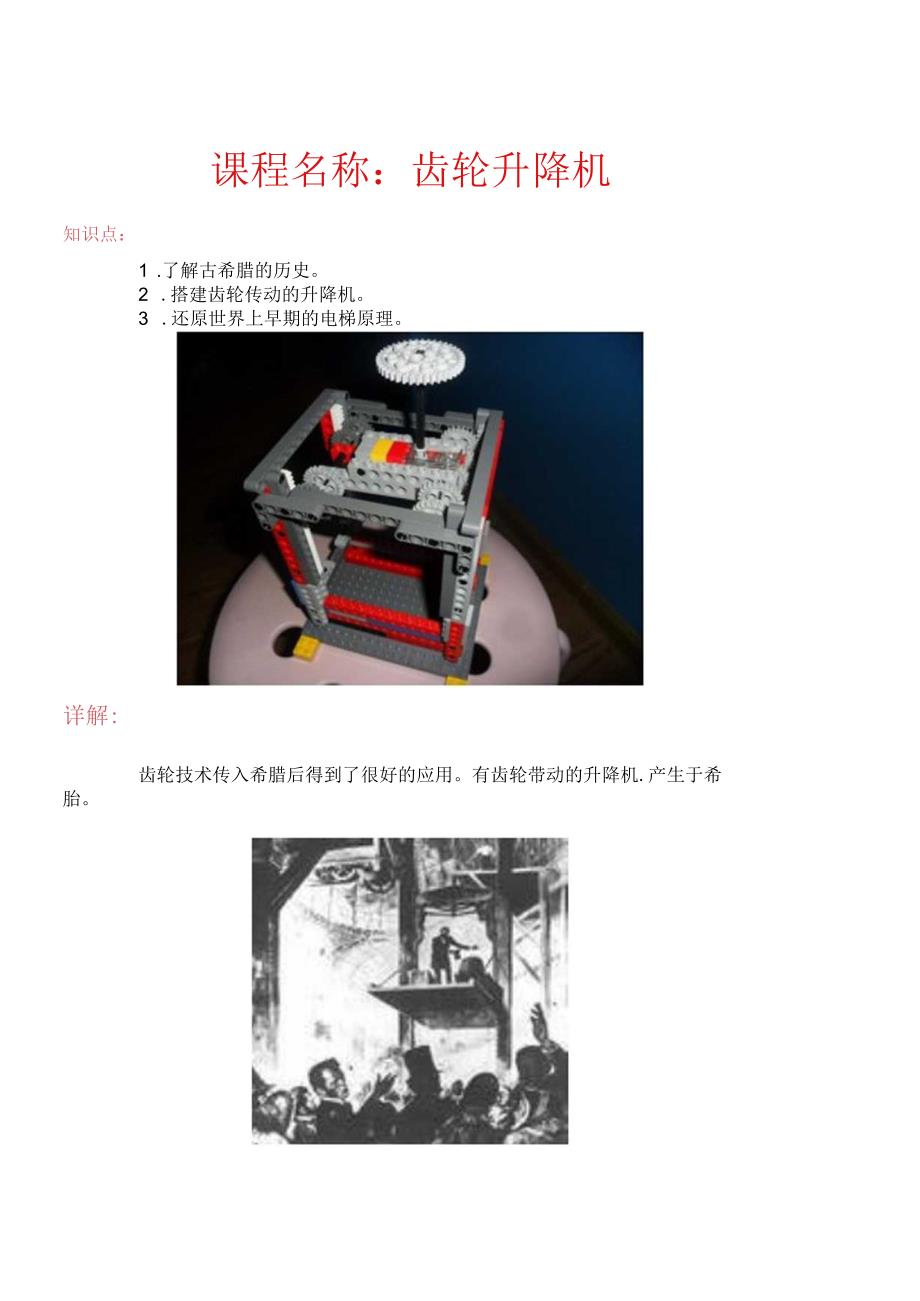 课程名称：齿轮升降机

知识点：

1 .了解古希腊的历史。
2 .搭建齿轮传动的升降机。
3 .还原世界上早期的电梯原理。

详解：

齿轮技术传入希腊后得到了很好的应用。有齿轮带动的升降机.产生于希胎。