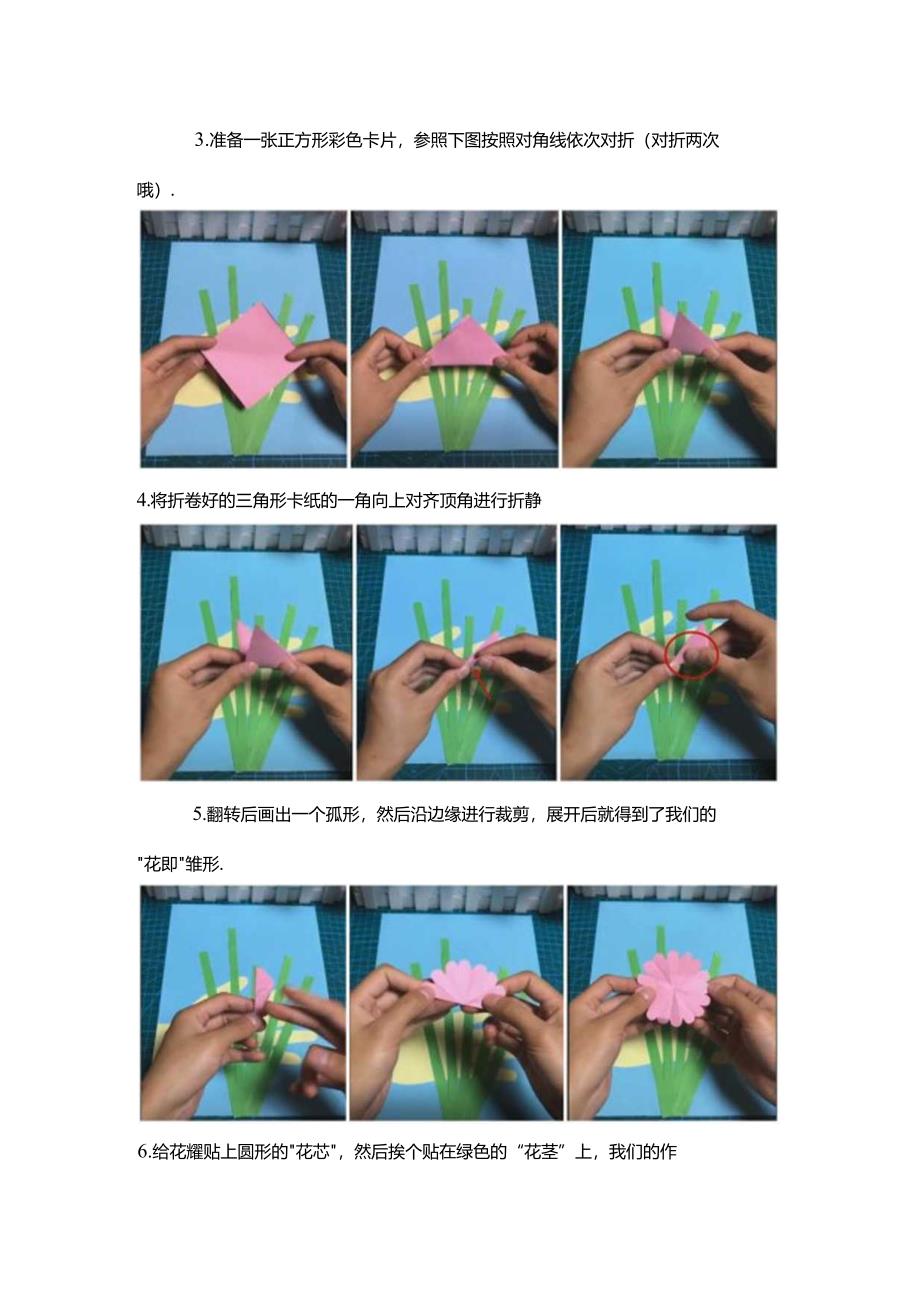 3.准备一张正方形彩色卡片，参照下图按照对角线依次对折（对折两次哦）.

4.将折卷好的三角形卡纸的一角向上对齐顶角进行折静

5.翻转后画出一个孤形，然后沿边缘进行裁剪，展开后就得到了我们的"花即"雏形.

6.给花耀贴上圆形的"花芯"，然后挨个贴在绿色的“花茎”上，我们的作