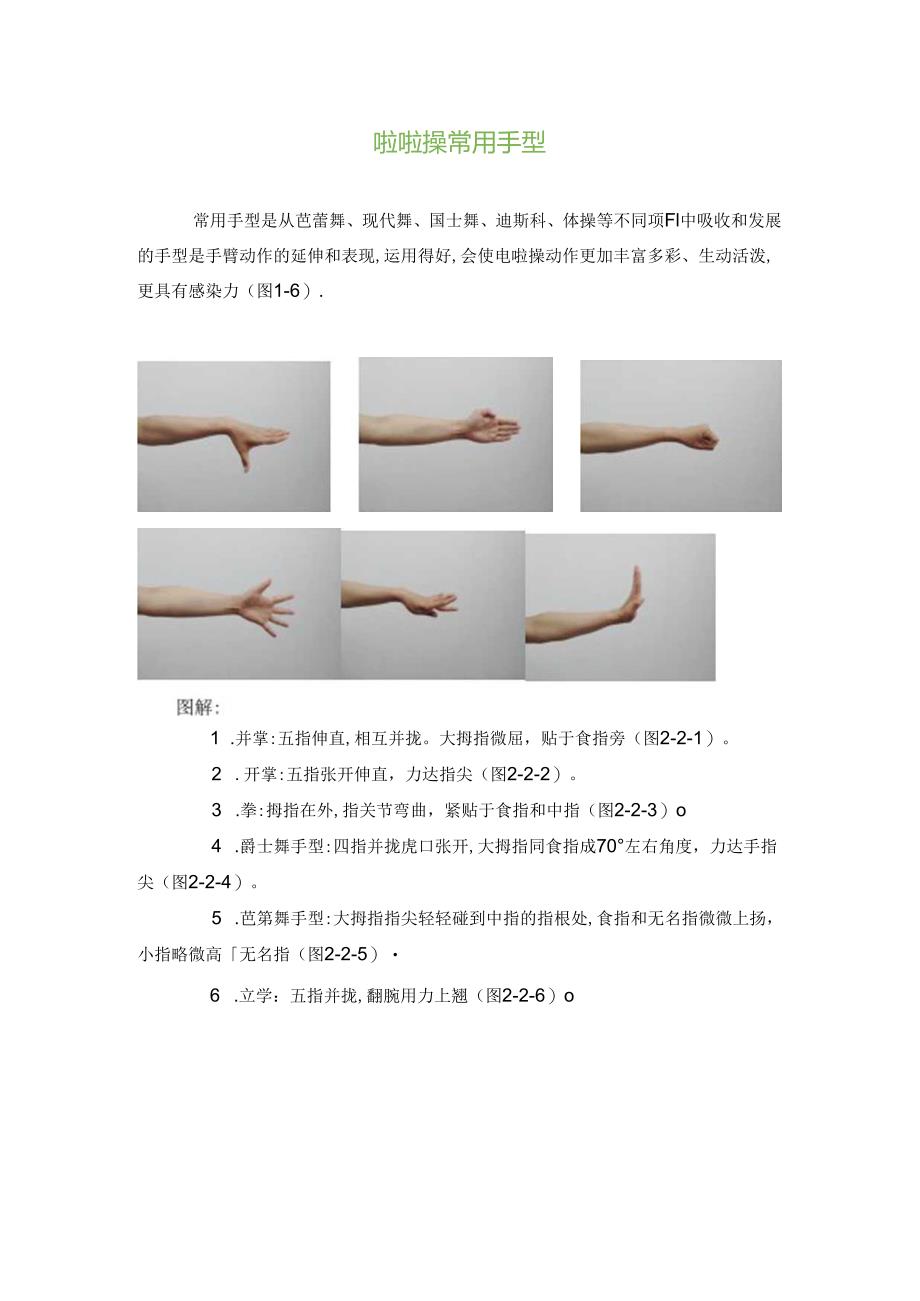 啦啦操常用手型

常用手型是从芭蕾舞、现代舞、国士舞、迪斯科、体操等不同项Fl中吸收和发展的手型是手臂动作的延伸和表现，运用得好，会使电啦操动作更加丰富多彩、生动活泼，更具有感染力（图1-6）.

图解：

1 .并掌：五指伸直，相互并拢。大拇指微屈，贴于食指旁（图2-2-1）。

2 .开掌：五指张开伸直，力达指尖（图2-2-2）。

3 .拳：拇指在外，指关节弯曲，紧贴于食指和中指（图2-2-3）o

4 .爵士舞手型：四指并拢虎口张开，大拇指同食指成70°左右角度，力达手指尖（图2-2-4）。

5 .芭第舞手型：大拇指指尖轻轻碰到中指的指根处，食指和无名指微微上扬，小指略微高「无名指（图2-2-5）·

6 .立学：五指并拢，翻腕用力上翘（图2-2-6）o