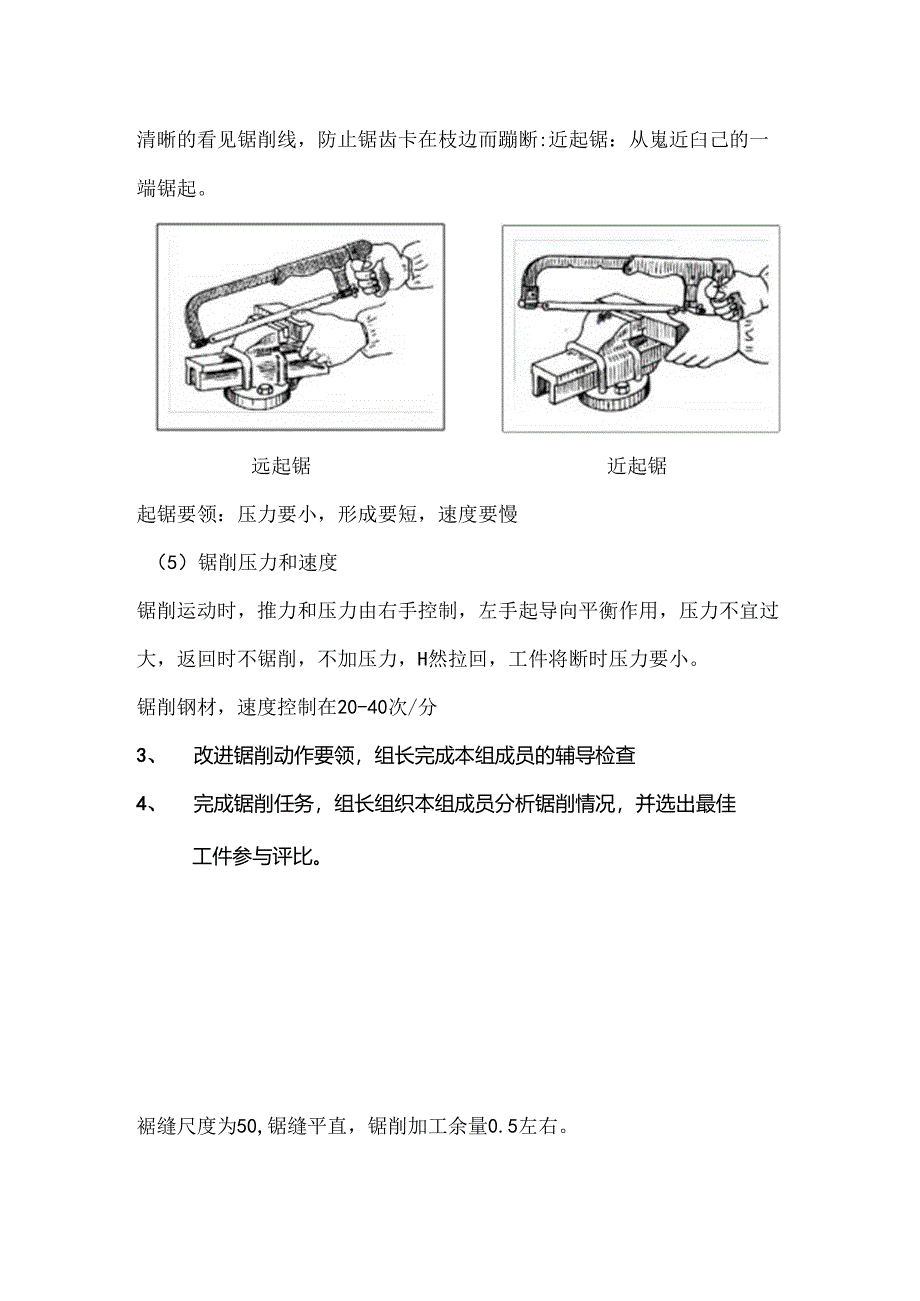 清晰的看见锯削线，防止锯齿卡在枝边而蹦断:近起锯：从嵬近臼己的一端锯起。

远起锯

近起锯

起锯要领：压力要小，形成要短，速度要慢

（5）锯削压力和速度

锯削运动时，推力和压力由右手控制，左手起导向平衡作用，压力不宜过大，返回时不锯削，不加压力，H然拉回，工件将断时压力要小。

锯削钢材，速度控制在20-40次/分

3、　改进锯削动作要领，组长完成本组成员的辅导检查

4、　完成锯削任务，组长组织本组成员分析锯削情况，并选出最佳工件参与评比。

裾缝尺度为50,锯缝平直，锯削加工余量0.5左右。