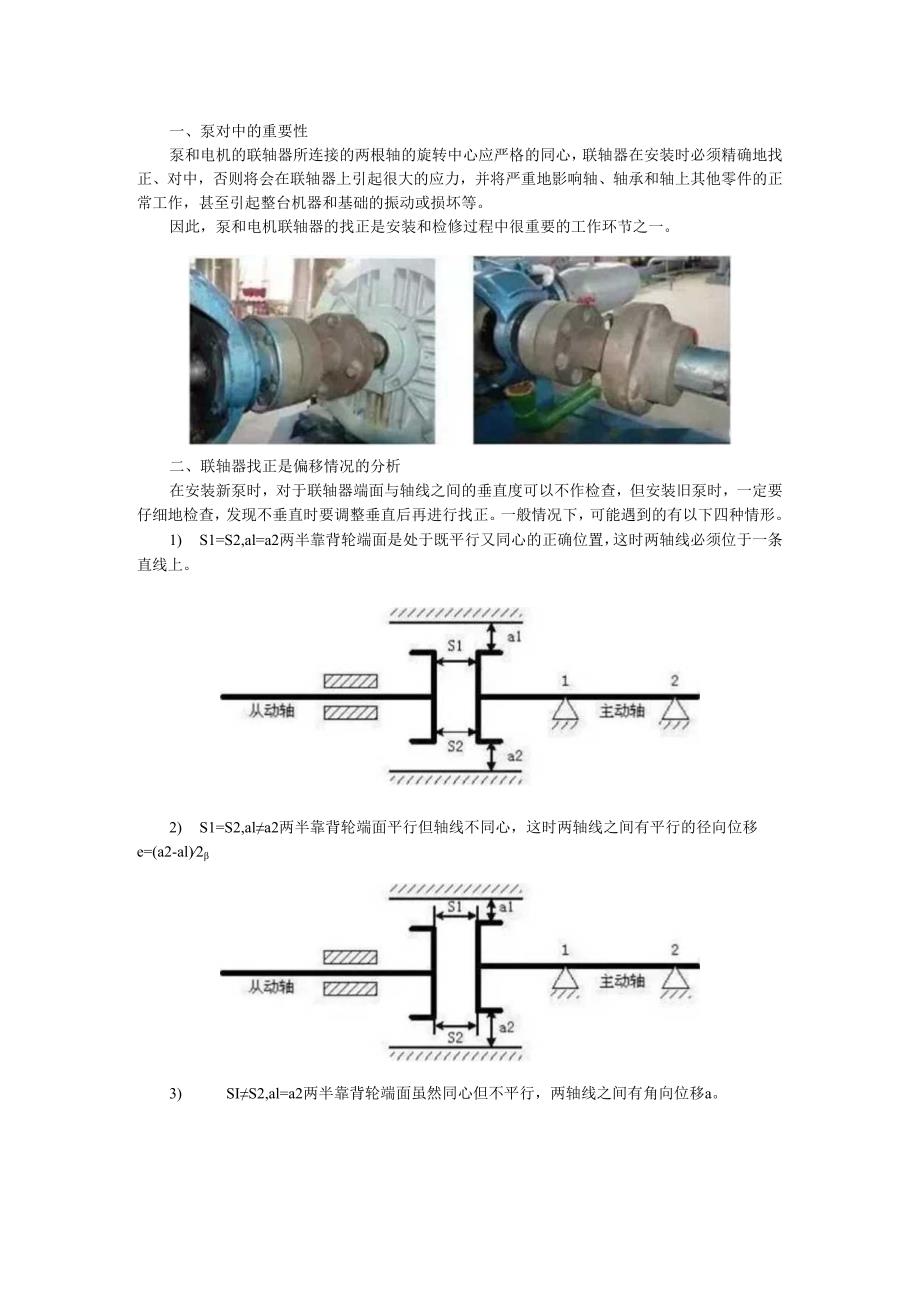 一、泵对中的重要性

泵和电机的联轴器所连接的两根轴的旋转中心应严格的同心，联轴器在安装时必须精确地找正、对中，否则将会在联轴器上引起很大的应力，并将严重地影响轴、轴承和轴上其他零件的正常工作，甚至引起整台机器和基础的振动或损坏等。

因此，泵和电机联轴器的找正是安装和检修过程中很重要的工作环节之一。

二、联轴器找正是偏移情况的分析

在安装新泵时，对于联轴器端面与轴线之间的垂直度可以不作检查，但安装旧泵时，一定要仔细地检查，发现不垂直时要调整垂直后再进行找正。一般情况下，可能遇到的有以下四种情形。

1) S1=S2,al=a2两半靠背轮端面是处于既平行又同心的正确位置，这时两轴线必须位于一条直线上。

S1
a1
1
2
从动轴
主动轴
S2
a2

2) S1=S2,al≠a2两半靠背轮端面平行但轴线不同心，这时两轴线之间有平行的径向位移e=(a2-al)/2β

S1
a1
1
2
从动轴
主动轴
S2
a2

3) SI≠S2,al=a2两半靠背轮端面虽然同心但不平行，两轴线之间有角向位移a。