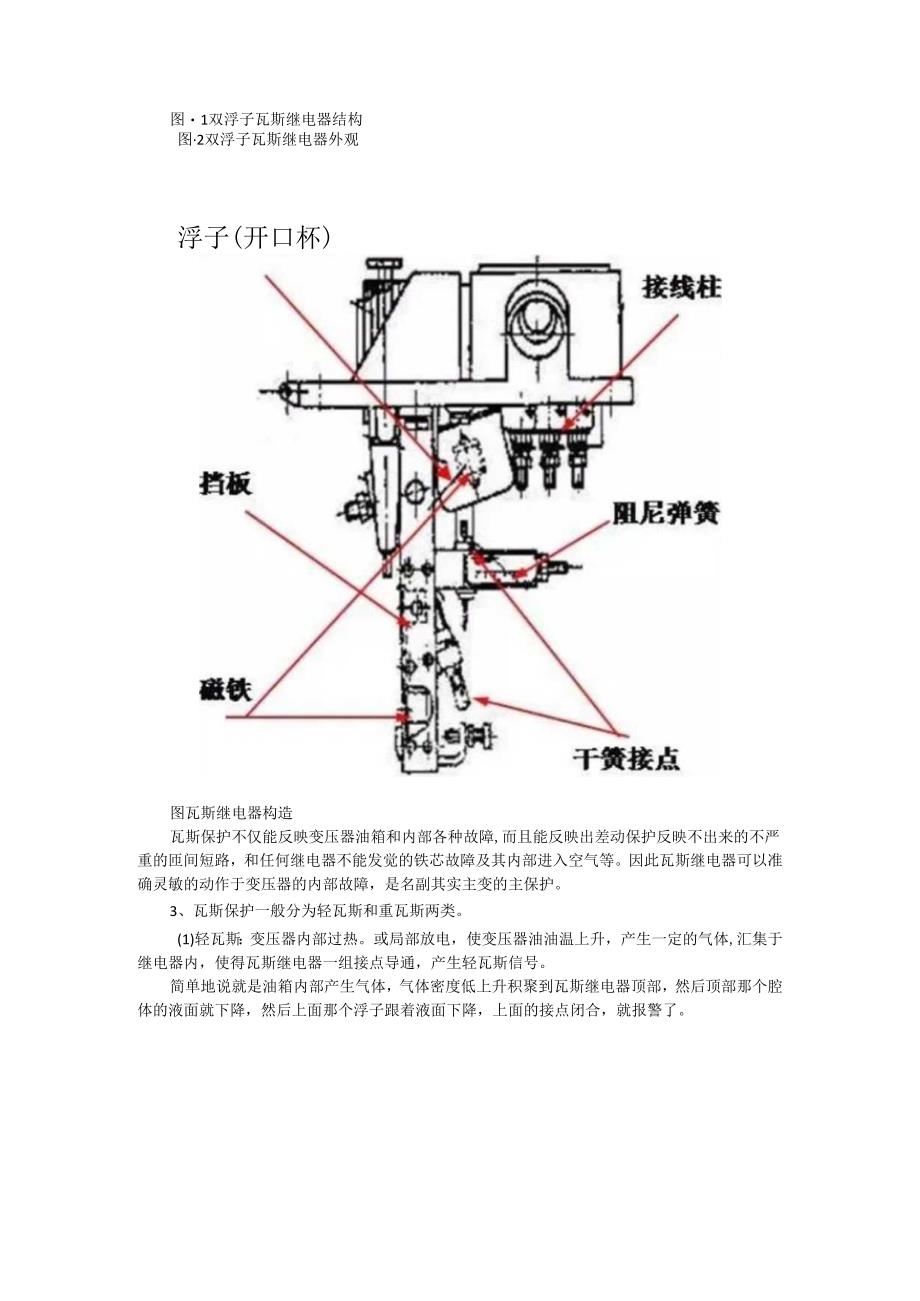 图・1双浮子瓦斯继电器结构
图·2双浮子瓦斯继电器外观

浮子(开口杯)

接线柱

挡板

阻尼弹簧

磁铁

干簧接点

图瓦斯继电器构造

瓦斯保护不仅能反映变压器油箱和内部各种故障,而且能反映出差动保护反映不出来的不严重的匝间短路，和任何继电器不能发觉的铁芯故障及其内部进入空气等。因此瓦斯继电器可以准确灵敏的动作于变压器的内部故障，是名副其实主变的主保护。

3、瓦斯保护一般分为轻瓦斯和重瓦斯两类。

(1)轻瓦斯:变压器内部过热。或局部放电，使变压器油油温上升，产生一定的气体,汇集于继电器内，使得瓦斯继电器一组接点导通，产生轻瓦斯信号。

简单地说就是油箱内部产生气体，气体密度低上升积聚到瓦斯继电器顶部，然后顶部那个腔体的液面就下降，然后上面那个浮子跟着液面下降，上面的接点闭合，就报警了。