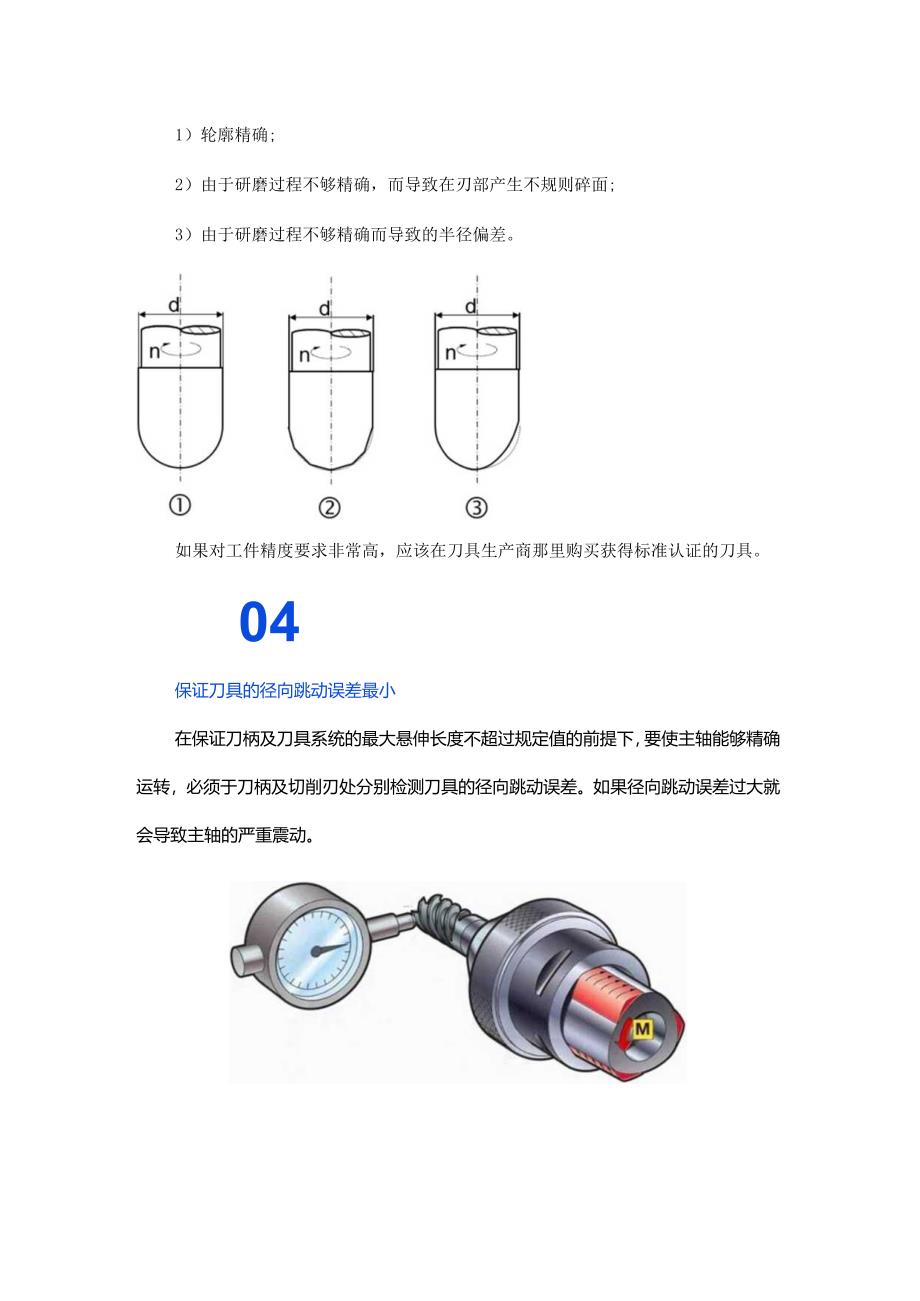 1）轮廓精确；

2）由于研磨过程不够精确，而导致在刃部产生不规则碎面；

3）由于研磨过程不够精确而导致的半径偏差。

d
n
d
n
d
n
①
②
③

如果对工件精度要求非常高，应该在刀具生产商那里购买获得标准认证的刀具。

04

保证刀具的径向跳动误差最小

在保证刀柄及刀具系统的最大悬伸长度不超过规定值的前提下，要使主轴能够精确运转，必须于刀柄及切削刃处分别检测刀具的径向跳动误差。如果径向跳动误差过大就会导致主轴的严重震动。

M