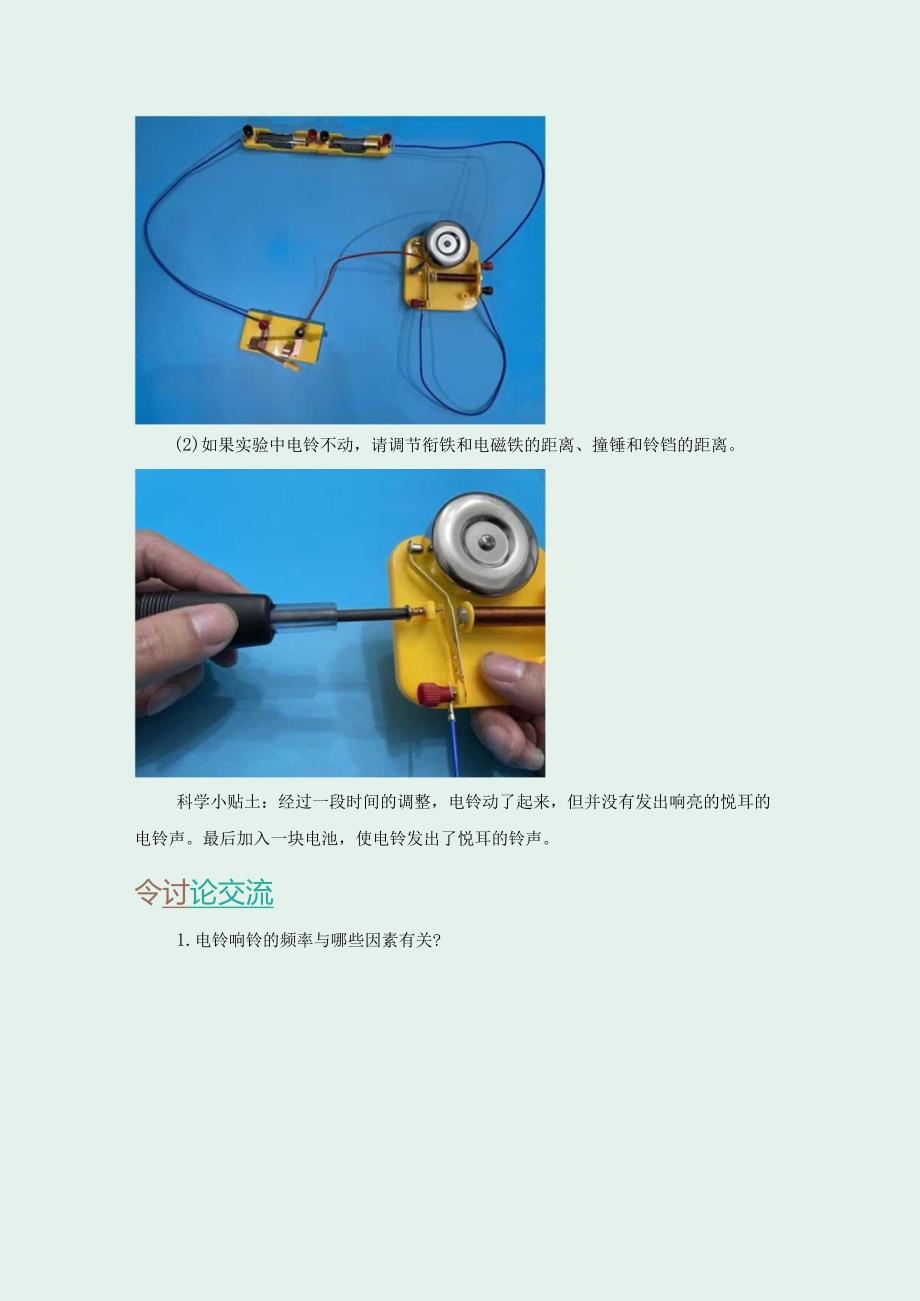 (2)如果实验中电铃不动，请调节衔铁和电磁铁的距离、撞锤和铃铛的距离。

科学小贴士：经过一段时间的调整，电铃动了起来，但并没有发出响亮的悦耳的电铃声。最后加入一块电池，使电铃发出了悦耳的铃声。

令讨论交流

1.电铃响铃的频率与哪些因素有关?