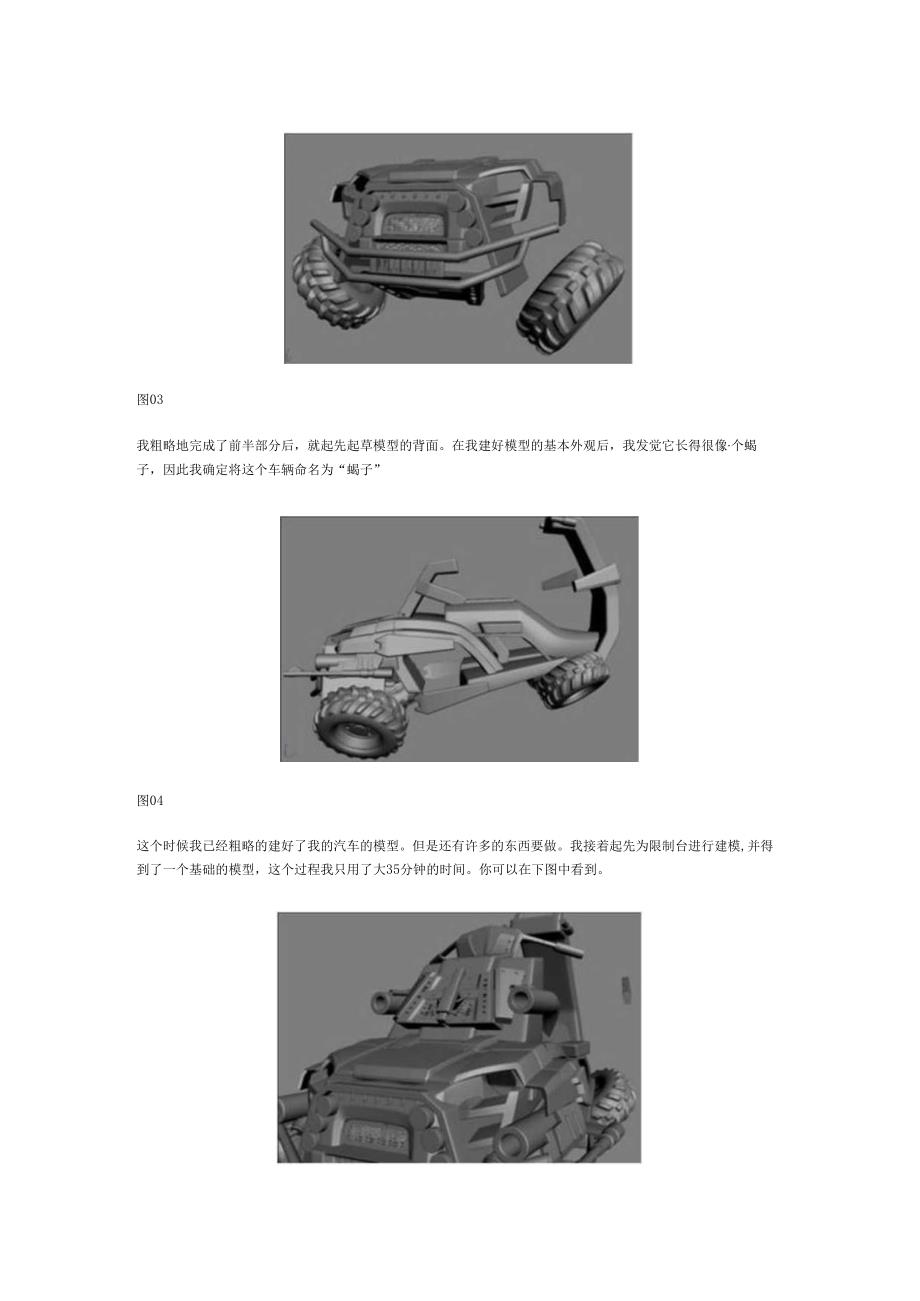 图03

我粗略地完成了前半部分后，就起先起草模型的背面。在我建好模型的基本外观后，我发觉它长得很像·个蝎子，因此我确定将这个车辆命名为“蝎子”

图04

这个时候我已经粗略的建好了我的汽车的模型。但是还有许多的东西要做。我接着起先为限制台进行建模,并得到了一个基础的模型，这个过程我只用了大35分钟的时间。你可以在下图中看到。