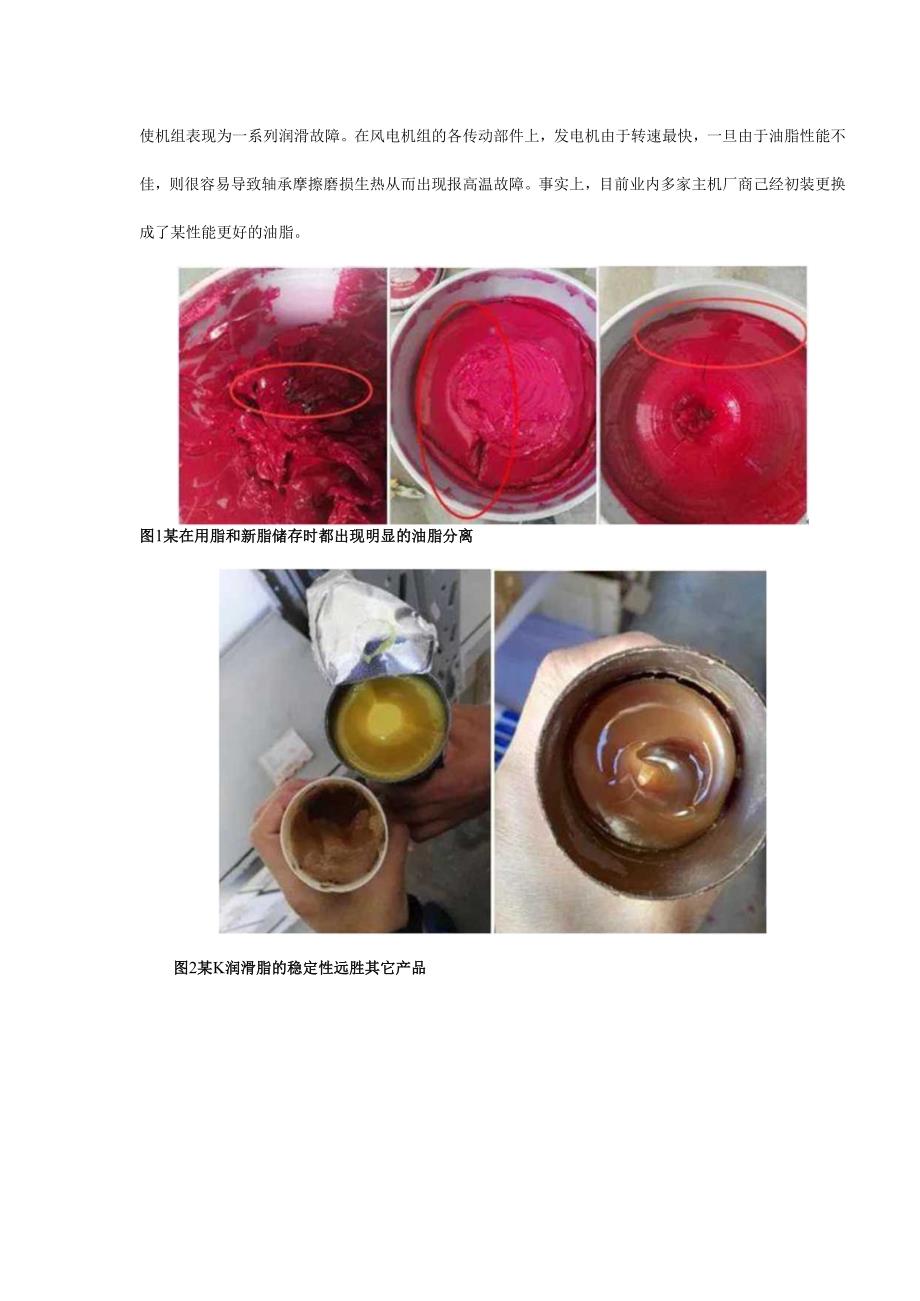 使机组表现为一系列润滑故障。在风电机组的各传动部件上，发电机由于转速最快，一旦由于油脂性能不佳，则很容易导致轴承摩擦磨损生热从而出现报高温故障。事实上，目前业内多家主机厂商已经初装更换成了某性能更好的油脂。

图1某在用脂和新脂储存时都出现明显的油脂分离

图2某K润滑脂的稳定性远胜其它产品