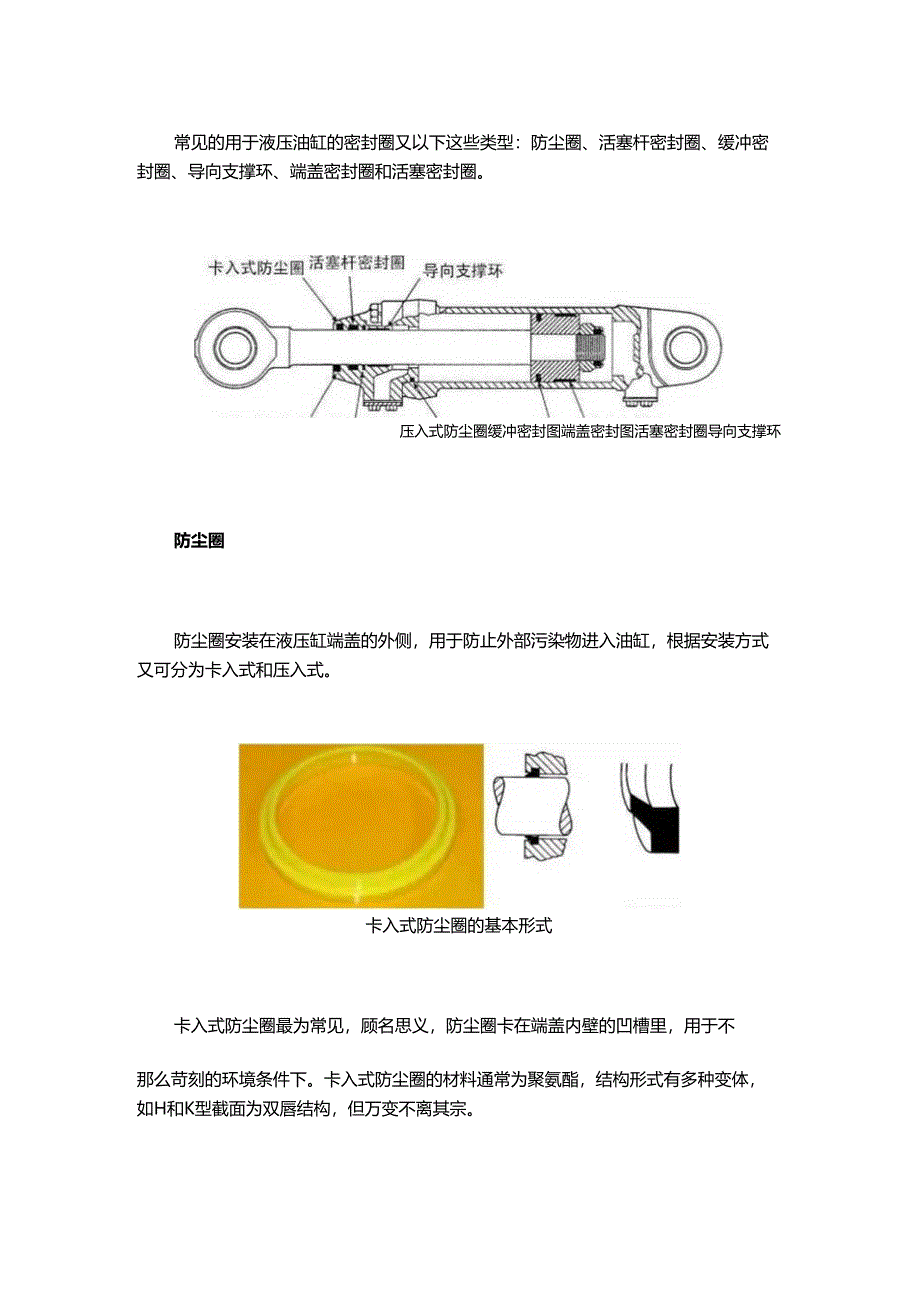 常见的用于液压油缸的密封圈又以下这些类型：防尘圈、活塞杆密封圈、缓冲密封圈、导向支撑环、端盖密封圈和活塞密封圈。

卡入式防尘圈 活塞杆密封圈 导向支撑环

压入式防尘圈缓冲密封图端盖密封图活塞密封圈导向支撑环

防尘圈

防尘圈安装在液压缸端盖的外侧，用于防止外部污染物进入油缸，根据安装方式又可分为卡入式和压入式。

卡入式防尘圈的基本形式

卡入式防尘圈最为常见，顾名思义，防尘圈卡在端盖内壁的凹槽里，用于不

那么苛刻的环境条件下。卡入式防尘圈的材料通常为聚氨酯，结构形式有多种变体，如H和K型截面为双唇结构，但万变不离其宗。