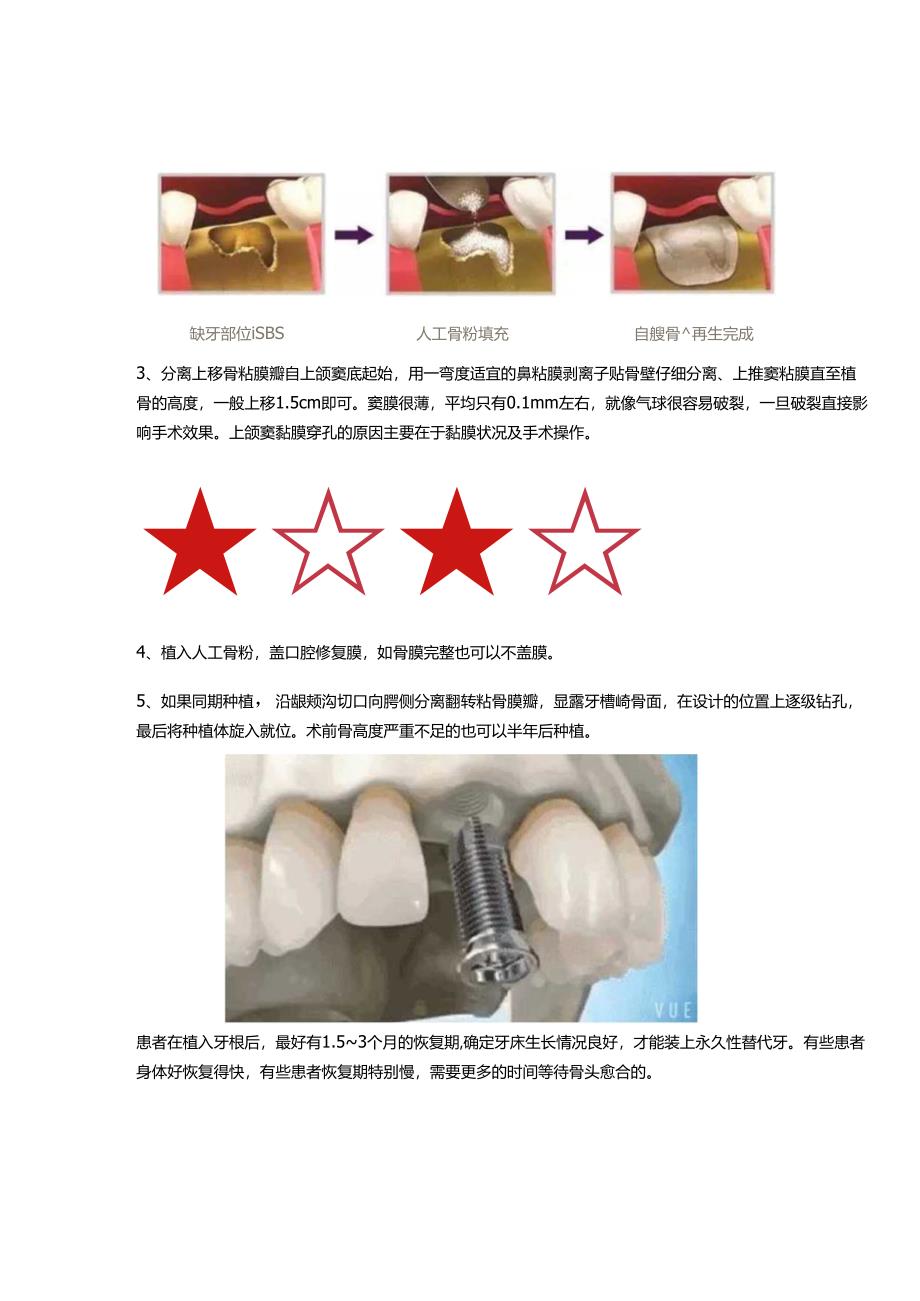 缺牙部位iSBS

人工骨粉填充

自腹骨^再生完成

3、分离上移骨粘膜瓣自上颌窦底起始，用一弯度适宜的鼻粘膜剥离子贴骨壁仔细分离、上推窦粘膜直至植骨的高度，一般上移1.5cm即可。窦膜很薄，平均只有0.1mm左右，就像气球很容易破裂，一旦破裂直接影响手术效果。上颌窦黏膜穿孔的原因主要在于黏膜状况及手术操作。

4、植入人工骨粉，盖口腔修复膜，如骨膜完整也可以不盖膜。

5、如果同期种植，沿龈颊沟切口向腭侧分离翻转粘骨膜瓣，显露牙槽崎骨面，在设计的位置上逐级钻孔，最后将种植体旋入就位。术前骨高度严重不足的也可以半年后种植。

VUE

患者在植入牙根后，最好有1.5~3个月的恢复期,确定牙床生长情况良好，才能装上永久性替代牙。有些患者身体好恢复得快，有些患者恢复期特别慢，需要更多的时间等待骨头愈合的。