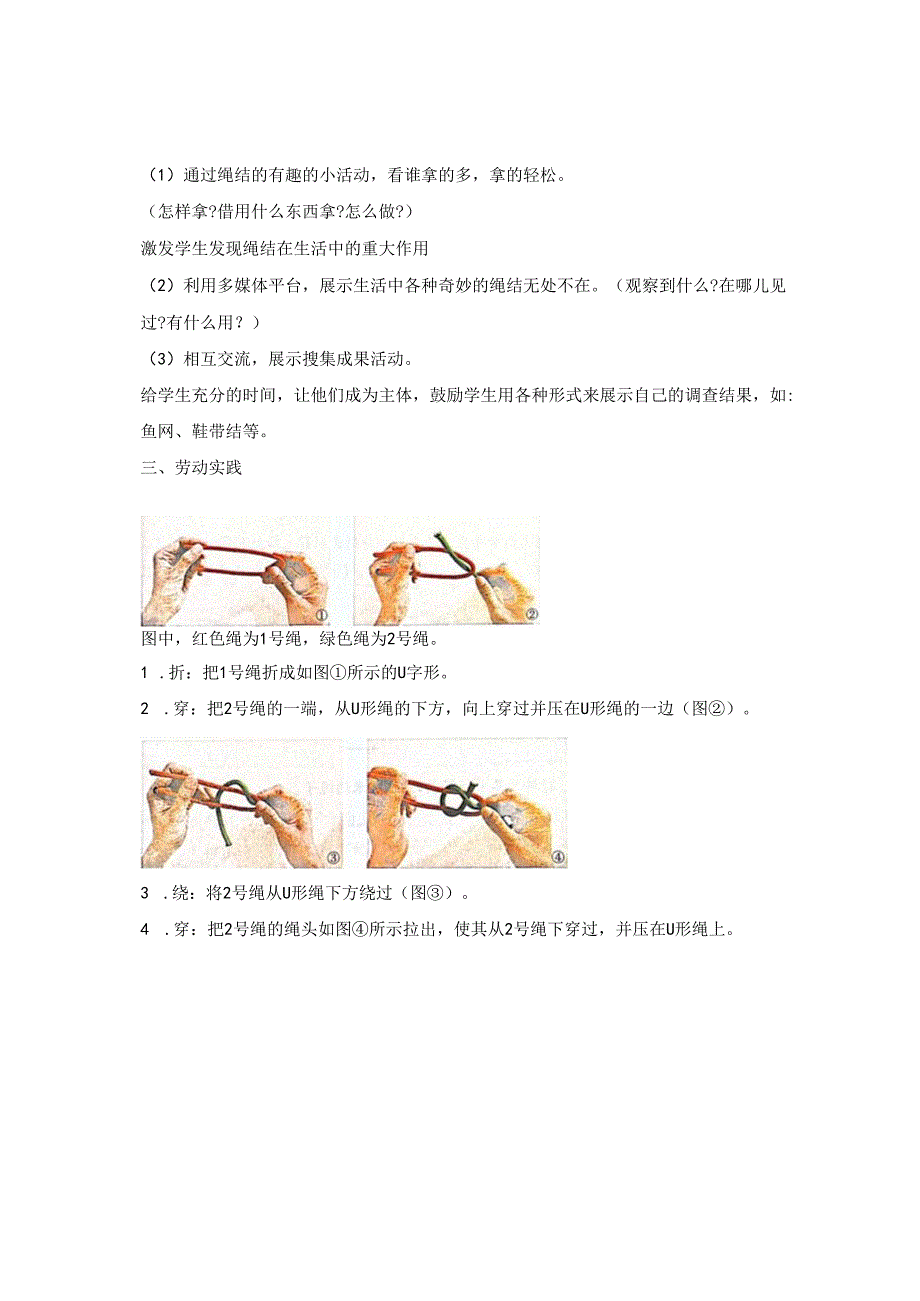 （1）通过绳结的有趣的小活动，看谁拿的多，拿的轻松。

（怎样拿?借用什么东西拿?怎么做?）

激发学生发现绳结在生活中的重大作用

（2）利用多媒体平台，展示生活中各种奇妙的绳结无处不在。（观察到什么?在哪儿见过?有什么用？）

（3）相互交流，展示搜集成果活动。

给学生充分的时间，让他们成为主体，鼓励学生用各种形式来展示自己的调查结果，如：鱼网、鞋带结等。

三、劳动实践

①

②

图中，红色绳为1号绳，绿色绳为2号绳。

1 .折：把1号绳折成如图①所示的U字形。

2 .穿：把2号绳的一端，从U形绳的下方，向上穿过并压在U形绳的一边（图②）。

③

④

3 .绕：将2号绳从U形绳下方绕过（图③）。

4 .穿：把2号绳的绳头如图④所示拉出，使其从2号绳下穿过，并压在U形绳上。