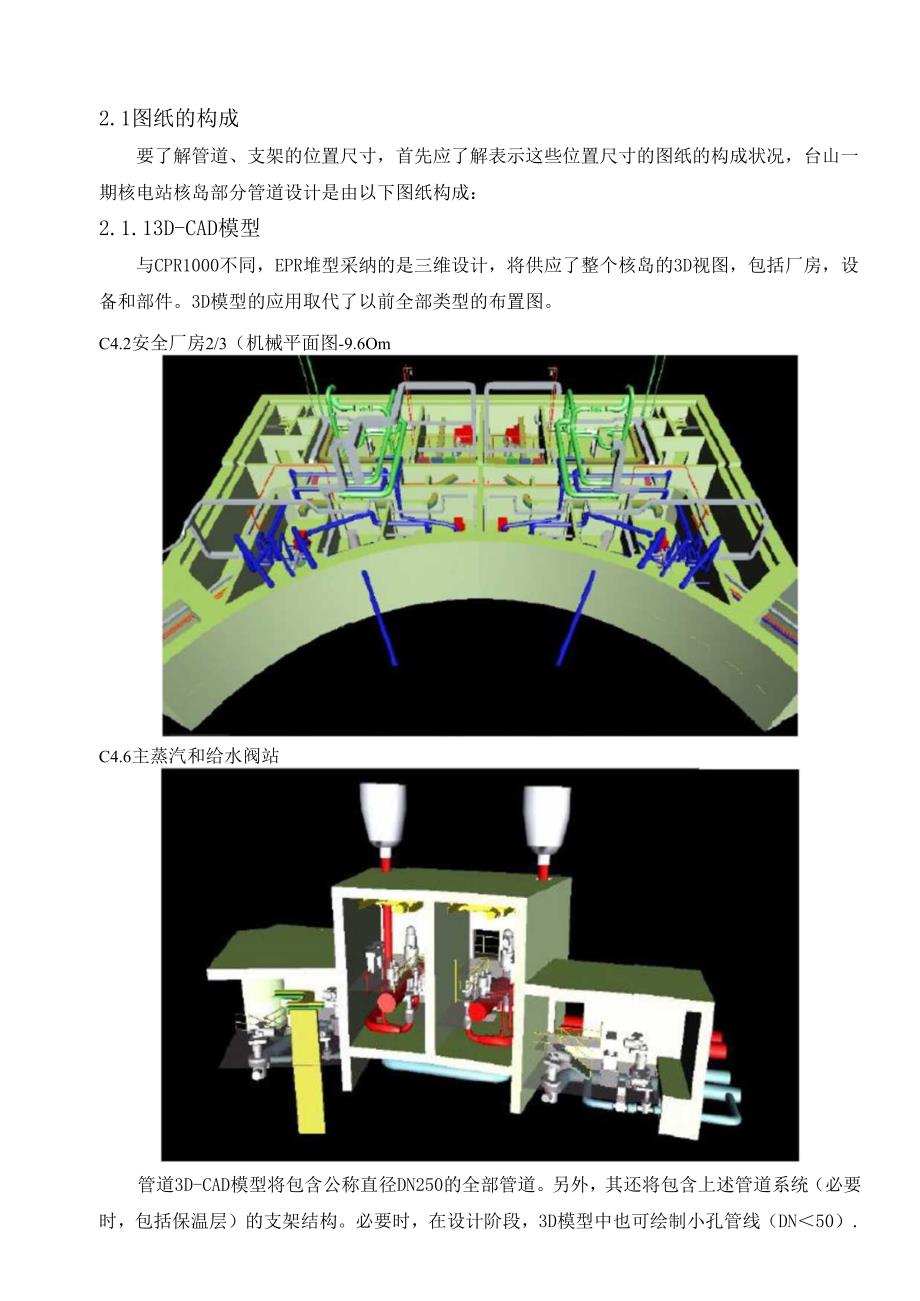 2.1图纸的构成

要了解管道、支架的位置尺寸，首先应了解表示这些位置尺寸的图纸的构成状况，台山一期核电站核岛部分管道设计是由以下图纸构成：

2.1.13D-CAD模型

与CPR1000不同，EPR堆型采纳的是三维设计，将供应了整个核岛的3D视图，包括厂房，设备和部件。3D模型的应用取代了以前全部类型的布置图。

C4.2安全厂房2/3（机械平面图-9.6Om

C4.6主蒸汽和给水阀站

管道3D-CAD模型将包含公称直径DN250的全部管道。另外，其还将包含上述管道系统（必要时，包括保温层）的支架结构。必要时，在设计阶段，3D模型中也可绘制小孔管线（DN<50）.