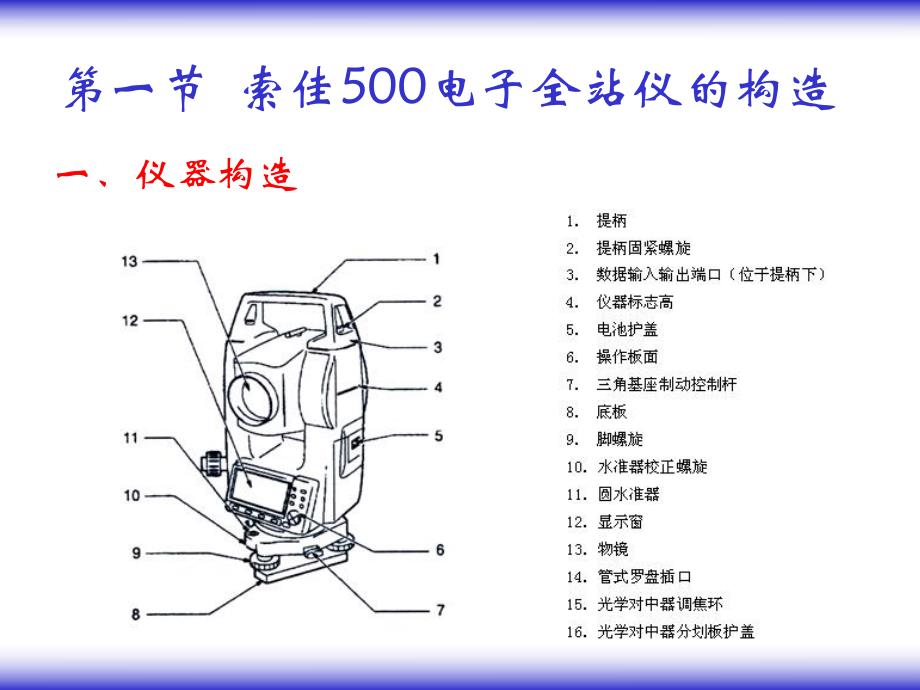 第一节 索佳500电子全站仪的构造

一、仪器构造

13
12
11
10
9
8
1
2
3
4
5
6
7

1. 提柄
2. 提柄固紧螺旋
3. 数据输入输出端口（位于提柄下）
4. 仪器标志高
5. 电池护盖
6. 操作板面
7. 三角基座制动控制杆
8. 底板
9. 脚螺旋
10. 水准器校正螺旋
11. 圆水准器
12. 显示窗
13. 物镜
14. 管式罗盘插口
15. 光学对中器调焦环
16. 光学对中器分划板护盖