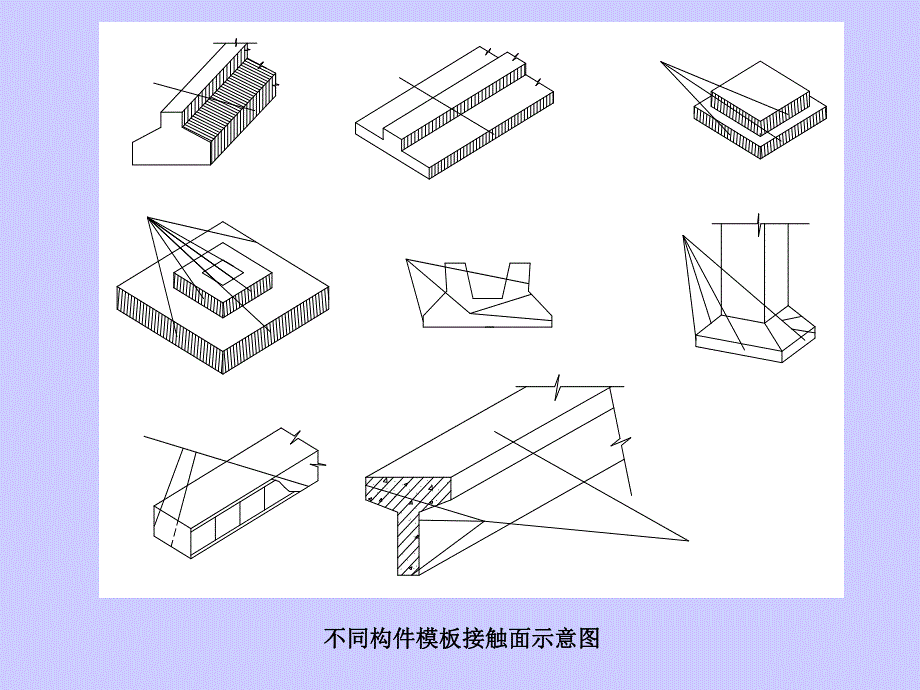 不同构件模板接触面示意图