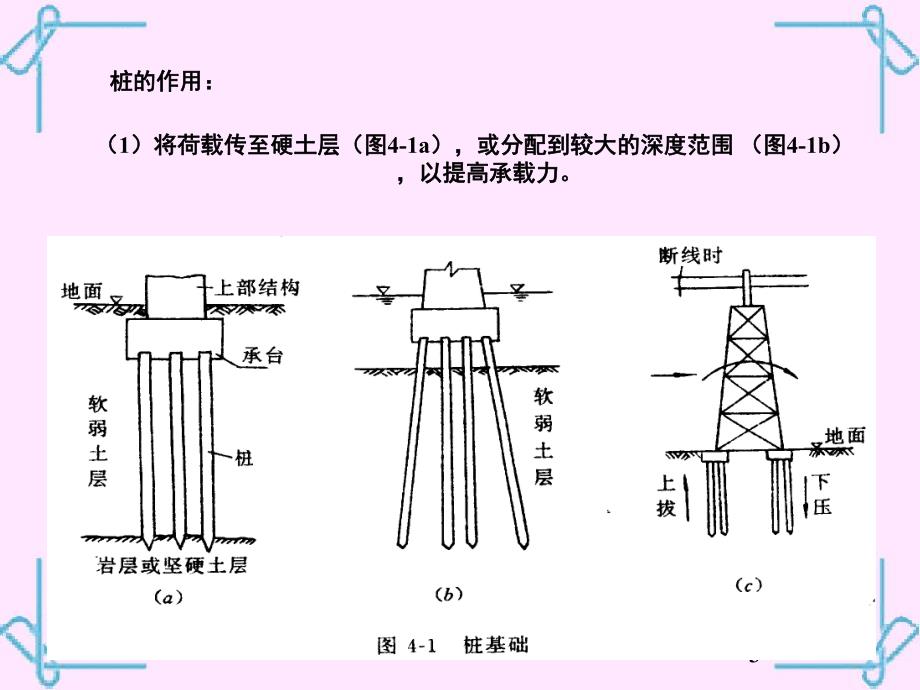 桩的作用：

（1）将荷载传至硬土层（图4-1a），或分配到较大的深度范围（图4-1b），以提高承载力。

地面
上部结构
承台
软弱土层
桩
岩层或坚硬土层
(a)

软弱土层
(b)

断线时
地面
上拔
下压
(c)

图 4-1 桩基础