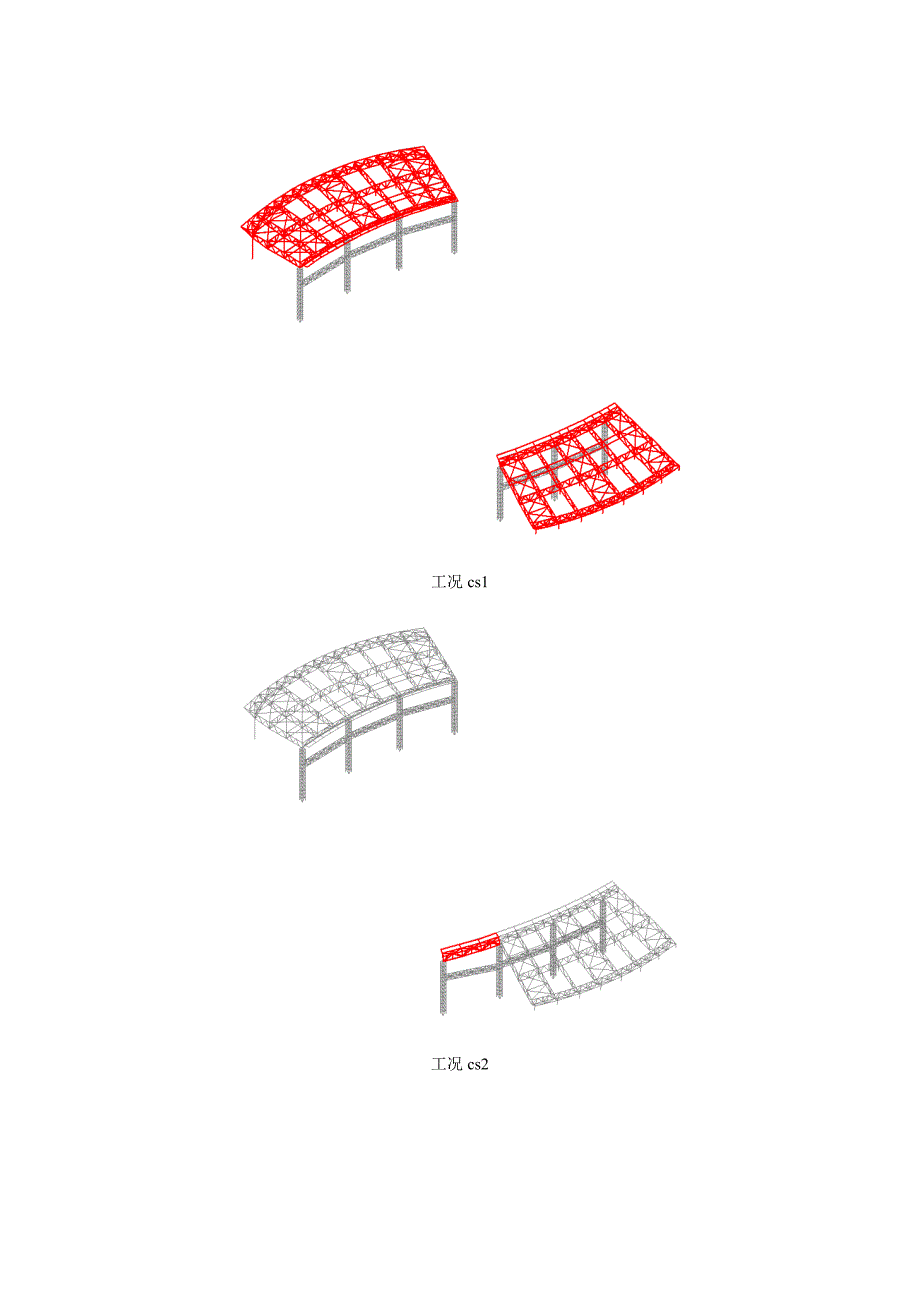 工况 cs1

工况 cs2