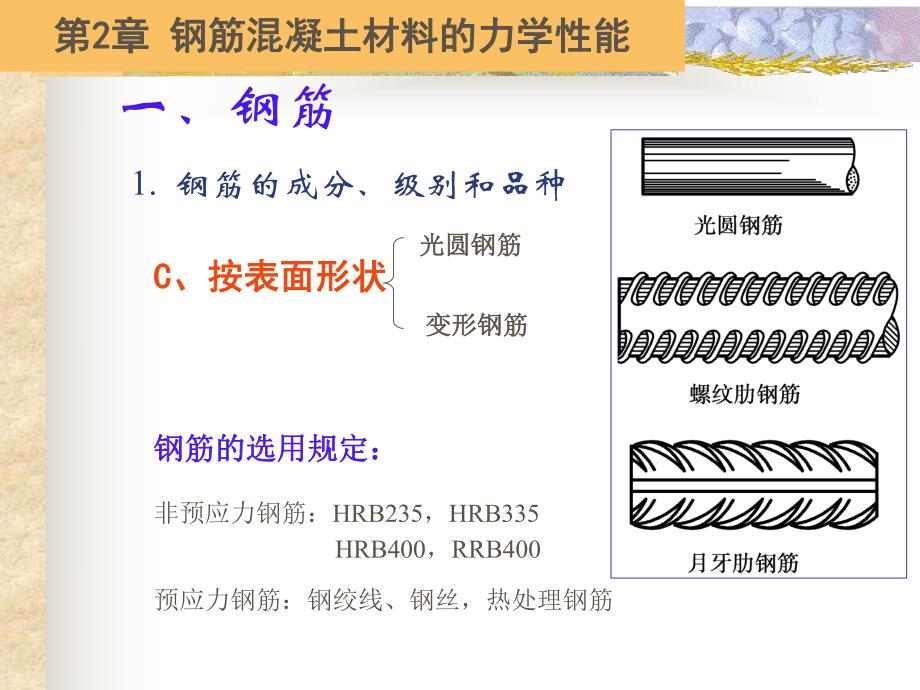 第2章 钢筋混凝土材料的力学性能

一、钢筋

1. 钢筋的成分、级别和品种

C、按表面形状

光圆钢筋

变形钢筋

钢筋的选用规定：

非预应力钢筋：HRB235，HRB335
HRB400，RRB400

预应力钢筋：钢绞线、钢丝，热处理钢筋

光圆钢筋

螺纹肋钢筋

月牙肋钢筋