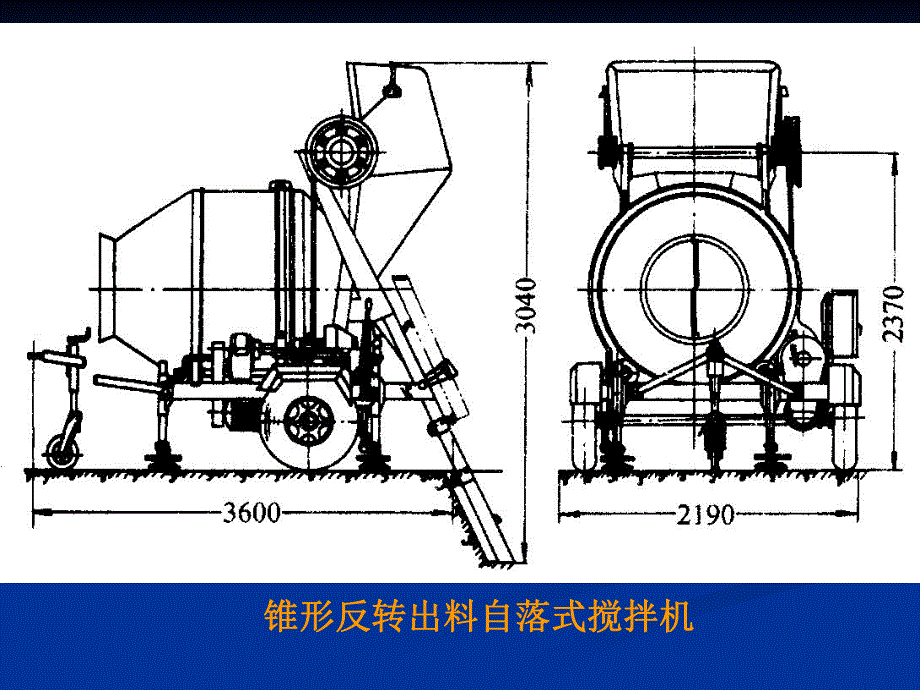 3040

2370

3600

2190

锥形反转出料自落式搅拌机