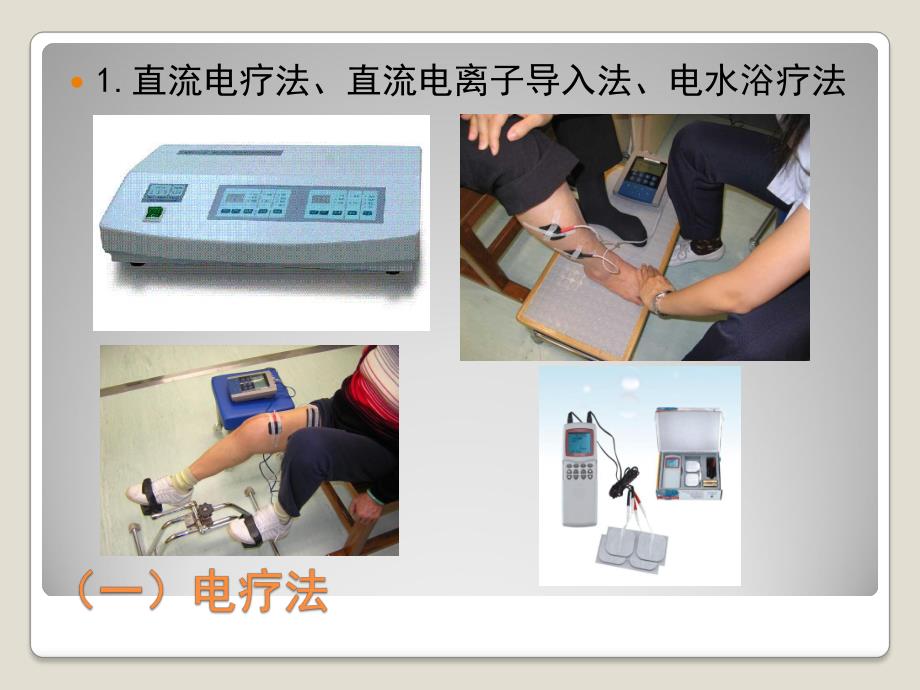 1. 直流电疗法、直流电离子导入法、电水浴疗法

（一）电疗法