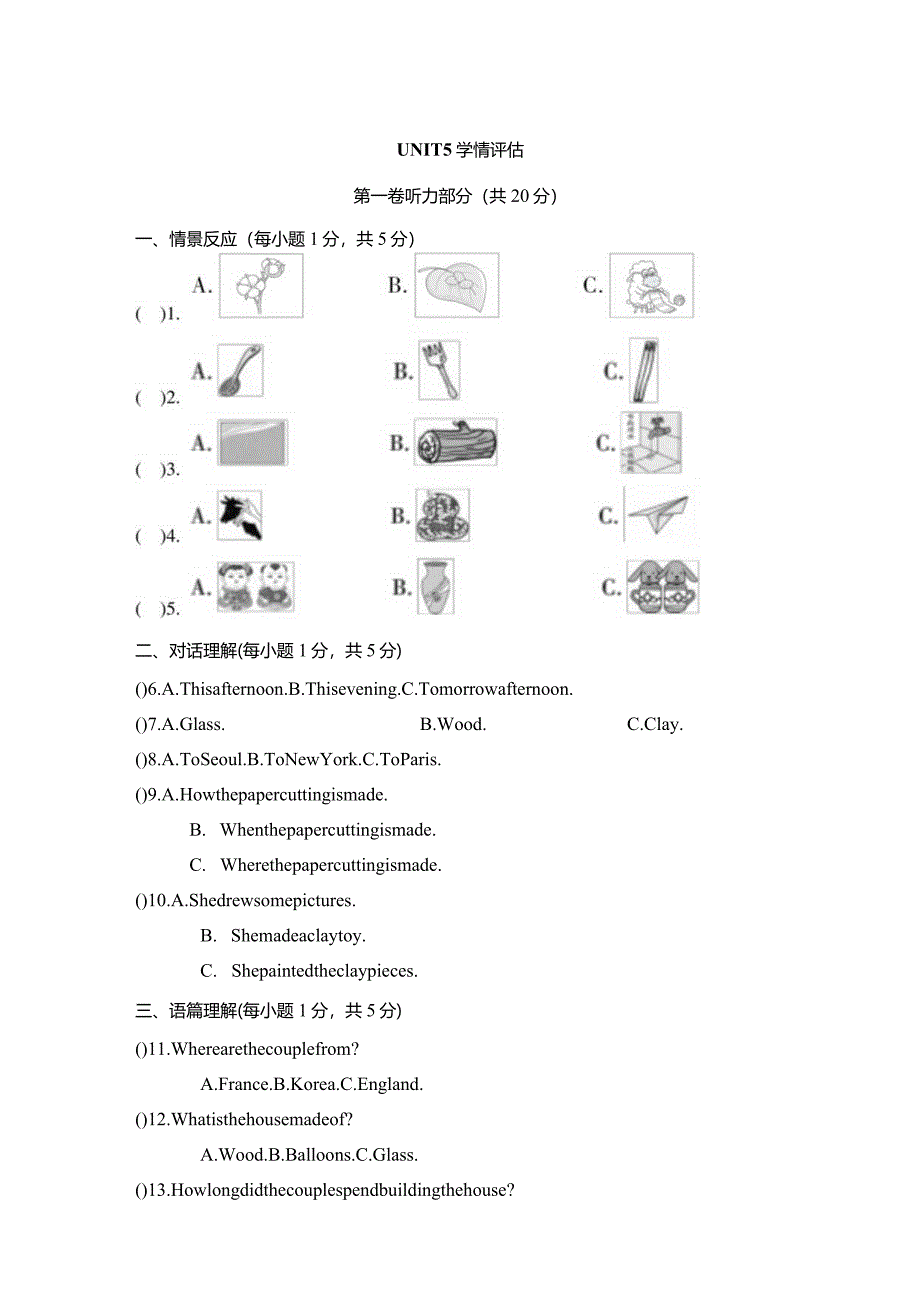 UNIT5 学情评估

第一卷听力部分（共 20 分）

一、情景反应（每小题 1 分，共 5 分）

(　)1. A. B. C.

(　)2. A. B. C.

(　)3. A. B. C.

(　)4. A. B. C.

(　)5. A. B. C.

二、对话理解(每小题 1 分，共 5 分)

()6.A.Thisafternoon.B.Thisevening.C.Tomorrowafternoon.

()7.A.Glass. B.Wood. C.Clay.

()8.A.ToSeoul.B.ToNewYork.C.ToParis.

()9.A.Howthepapercuttingismade.

B. Whenthepapercuttingismade.

C. Wherethepapercuttingismade.

()10.A.Shedrewsomepictures.

B. Shemadeaclaytoy.

C. Shepaintedtheclaypieces.

三、语篇理解(每小题 1 分，共 5 分)

()11.Wherearethecouplefrom?

A.France.B.Korea.C.England.

()12.Whatisthehousemadeof?

A.Wood.B.Balloons.C.Glass.

()13.Howlongdidthecouplespendbuildingthehouse?