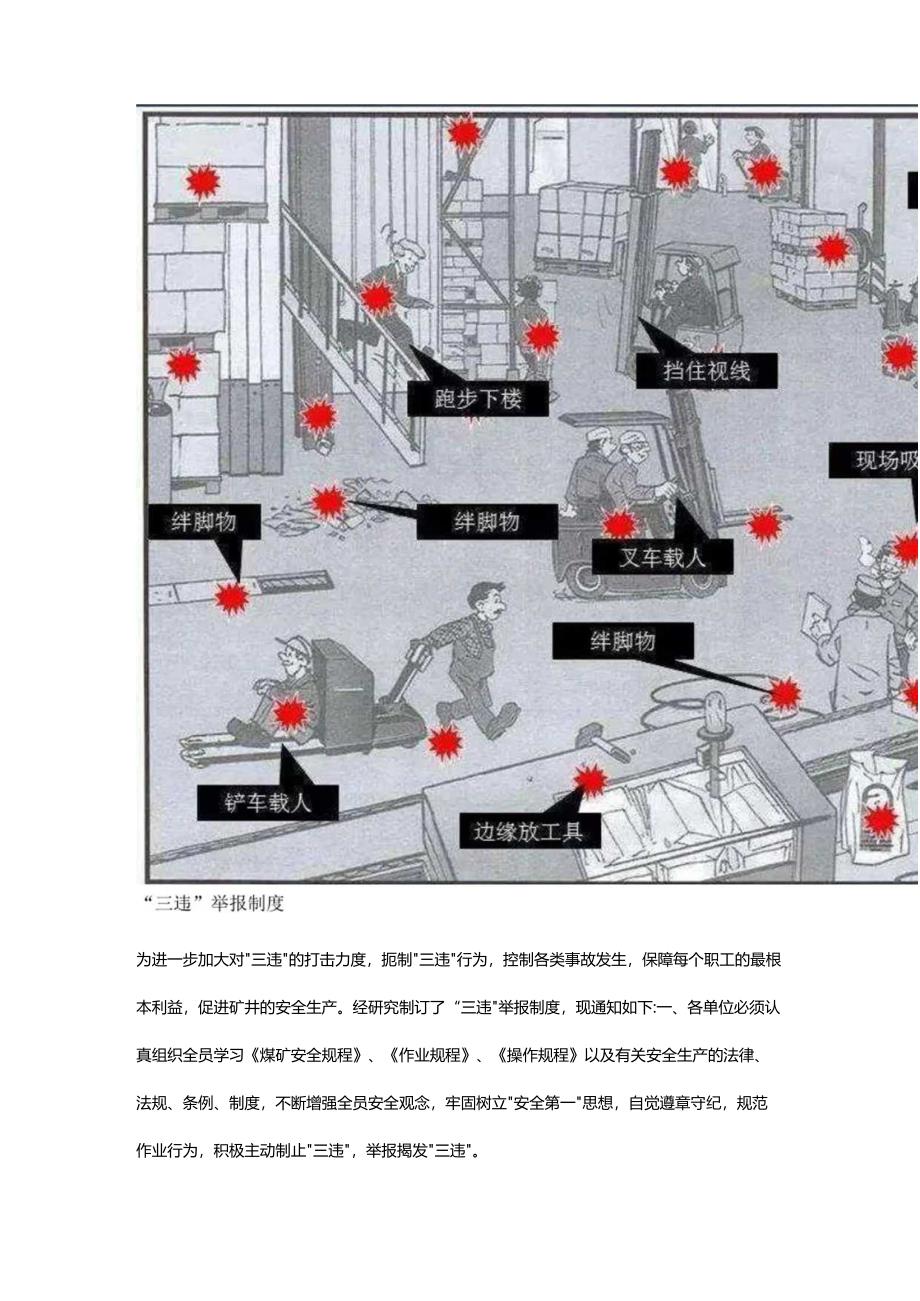 跑步下楼

挡住视线

现场吸

绊脚物

绊脚物

叉车载人

绊脚物

铲车载人

边缘放工具

“三违”举报制度

为进一步加大对"三违"的打击力度，扼制"三违"行为，控制各类事故发生，保障每个职工的最根本利益，促进矿井的安全生产。经研究制订了“三违"举报制度，现通知如下:一、各单位必须认真组织全员学习《煤矿安全规程》、《作业规程》、《操作规程》以及有关安全生产的法律、法规、条例、制度，不断增强全员安全观念，牢固树立"安全第一"思想，自觉遵章守纪，规范作业行为，积极主动制止"三违"，举报揭发"三违"。