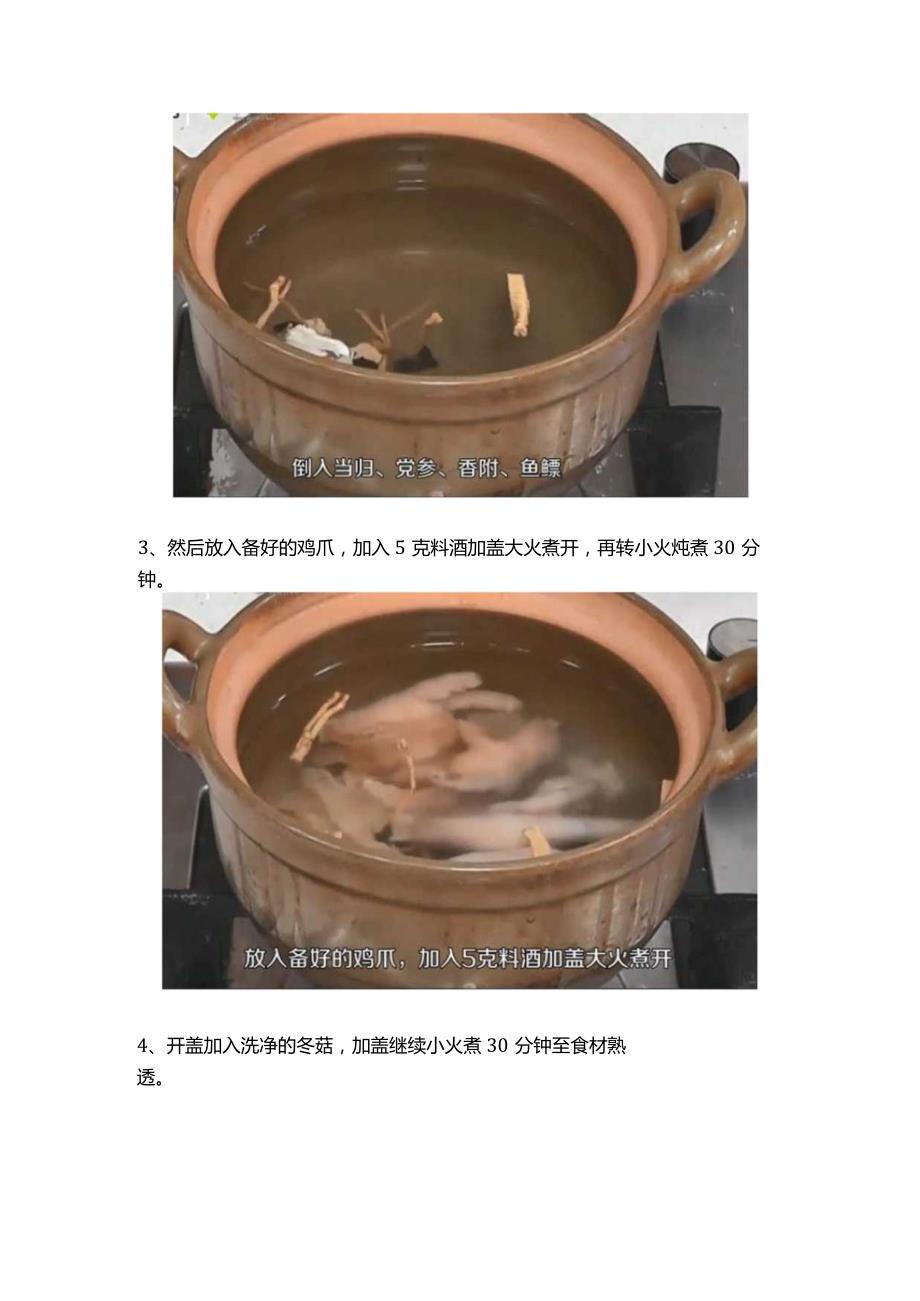 倒入当归、党参、香附、鱼鳔

3、然后放入备好的鸡爪，加入 5 克料酒加盖大火煮开，再转小火炖煮 30 分钟。

放入备好的鸡爪，加入5克料酒加盖大火煮开

4、开盖加入洗净的冬菇，加盖继续小火煮 30 分钟至食材熟透。