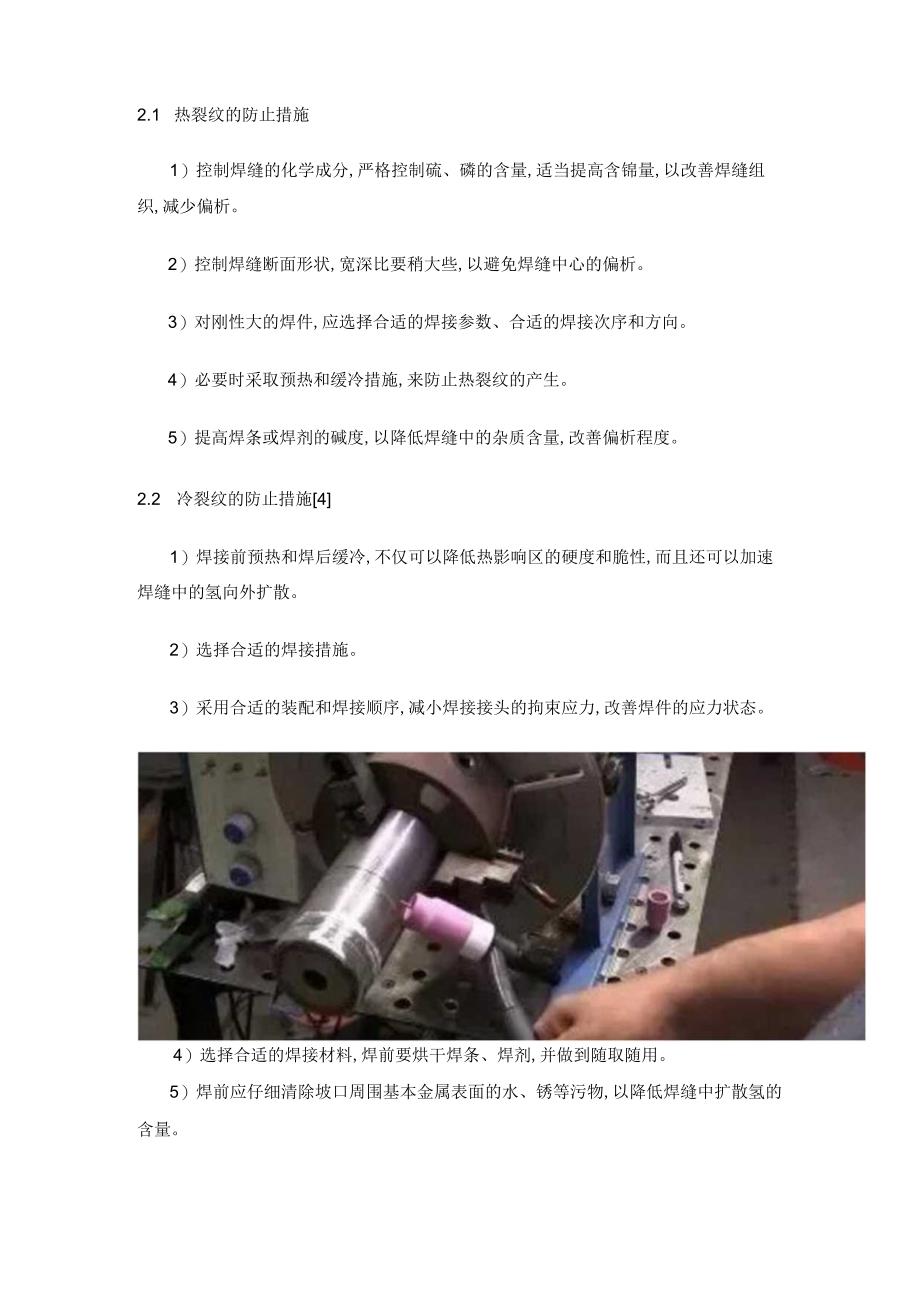 2.1 热裂纹的防止措施

1）控制焊缝的化学成分，严格控制硫、磷的含量，适当提高含锦量，以改善焊缝组织，减少偏析。

2）控制焊缝断面形状，宽深比要稍大些，以避免焊缝中心的偏析。

3）对刚性大的焊件，应选择合适的焊接参数、合适的焊接次序和方向。

4）必要时采取预热和缓冷措施，来防止热裂纹的产生。

5）提高焊条或焊剂的碱度，以降低焊缝中的杂质含量，改善偏析程度。

2.2 冷裂纹的防止措施[4]

1）焊接前预热和焊后缓冷，不仅可以降低热影响区的硬度和脆性，而且还可以加速焊缝中的氢向外扩散。

2）选择合适的焊接措施。

3）采用合适的装配和焊接顺序，减小焊接接头的拘束应力，改善焊件的应力状态。

4）选择合适的焊接材料，焊前要烘干焊条、焊剂，并做到随取随用。

5）焊前应仔细清除坡口周围基本金属表面的水、锈等污物，以降低焊缝中扩散氢的含量。