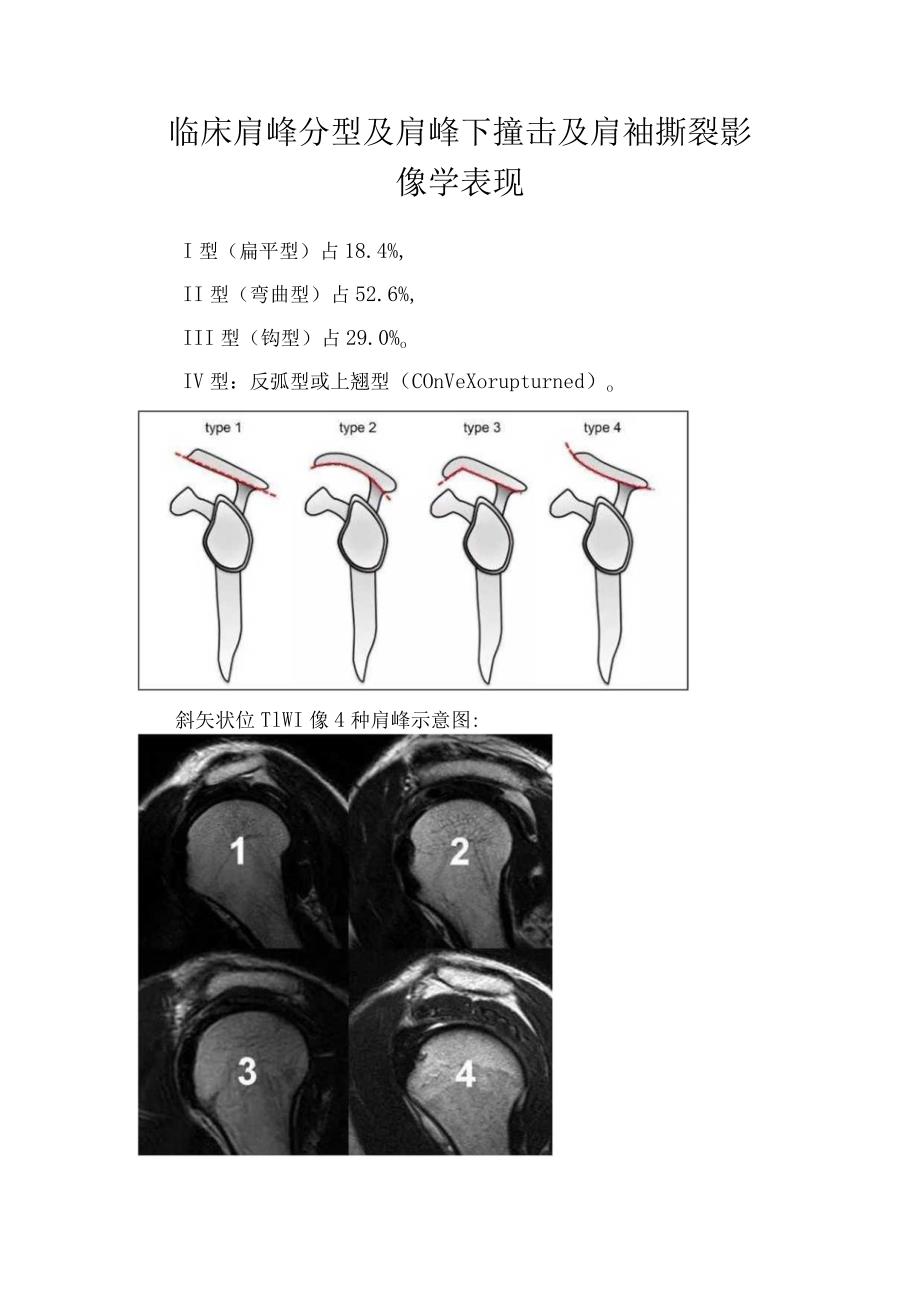 临床肩峰分型及肩峰下撞击及肩袖撕裂影像学表现

I 型（扁平型）占 18.4%,

II 型（弯曲型）占 52.6%,

III 型（钩型）占 29.0%。

IV 型：反弧型或上翘型（COnVeXorupturned）。

type 1

type 2

type 3

type 4

斜矢状位 TlWI 像 4 种肩峰示意图:

1

2

3

4