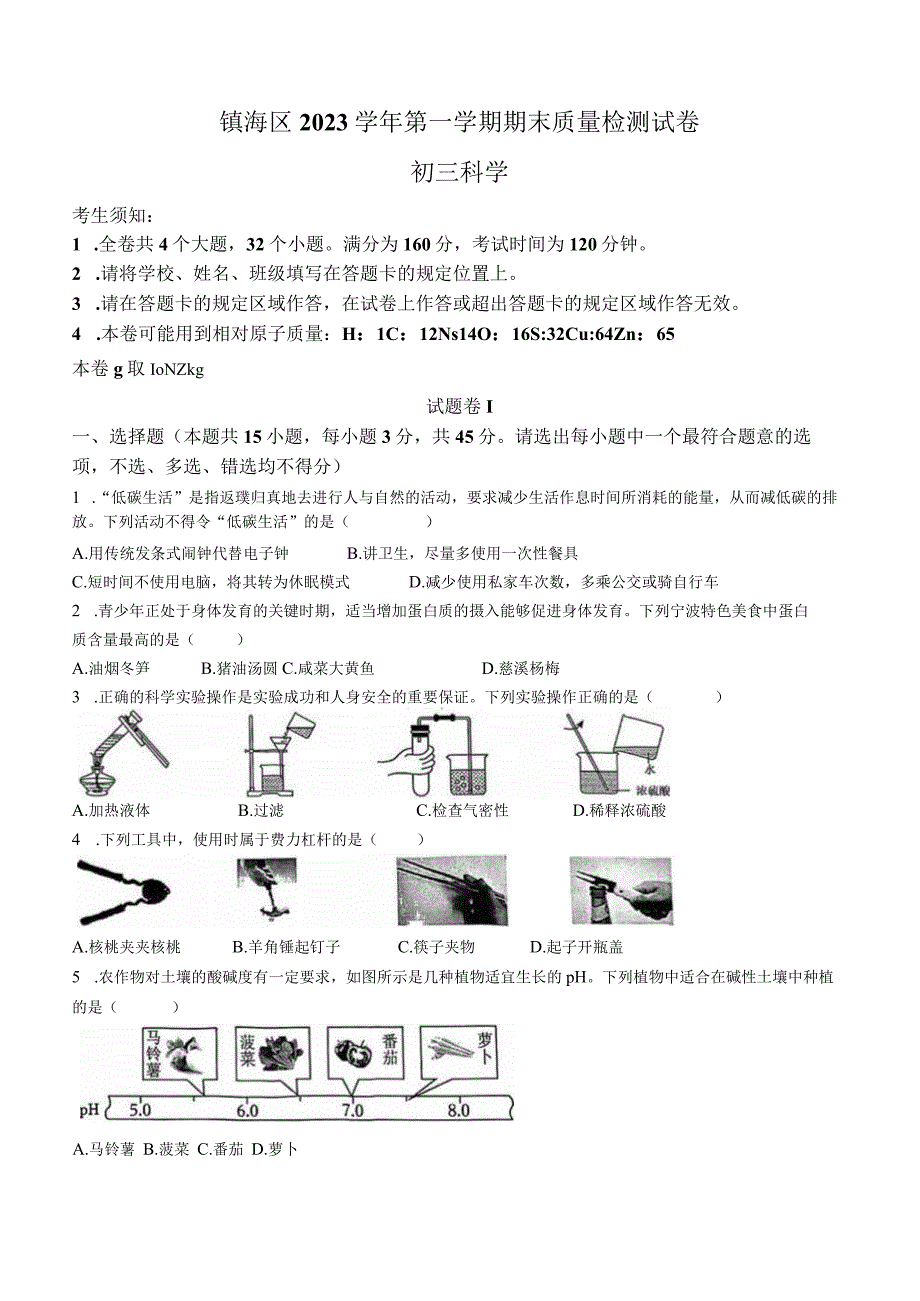 镇海区 2023 学年第一学期期末质量检测试卷

初三科学

考生须知：

1 .全卷共 4 个大题，32 个小题。满分为 160 分，考试时间为 120 分钟。

2 .请将学校、姓名、班级填写在答题卡的规定位置上。

3 .请在答题卡的规定区域作答，在试卷上作答或超出答题卡的规定区域作答无效。

4 .本卷可能用到相对原子质量：H：1C：12Ns14O：16S:32Cu:64Zn：65

本卷 g 取 IoNZkg

试题卷 I

一、选择题（本题共 15 小题，每小题 3 分，共 45 分。请选出每小题中一个最符合题意的选项，不选、多选、错选均不得分）

1 .“低碳生活”是指返璞归真地去进行人与自然的活动，要求减少生活作息时间所消耗的能量，从而减低碳的排放。下列活动不得令“低碳生活”的是（　　）

A.用传统发条式闹钟代替电子钟　B.讲卫生，尽量多使用一次性餐具

C.短时间不使用电脑，将其转为休眠模式　D.减少使用私家车次数，多乘公交或骑自行车

2 .青少年正处于身体发育的关键时期，适当增加蛋白质的摄入能够促进身体发育。下列宁波特色美食中蛋白质含量最高的是（　）

A.油焖冬笋　B.猪油汤圆 C.咸菜大黄鱼　D.慈溪杨梅

3 .正确的科学实验操作是实验成功和人身安全的重要保证。下列实验操作正确的是（　　）

水
浓硫酸

A.加热液体　B.过滤　C.检查气密性　D.稀释浓硫酸

4 .下列工具中，使用时属于费力杠杆的是（　）

A.核桃夹夹核桃　B.羊角锤起钉子　C.筷子夹物　D.起子开瓶盖

5 .农作物对土壤的酸碱度有一定要求，如图所示是几种植物适宜生长的 pH。下列植物中适合在碱性土壤中种植的是（　　）

马铃薯　菠菜　番茄　萝卜

pH　5.0　6.0　7.0　8.0

A.马铃薯 B.菠菜 C.番茄 D.萝卜