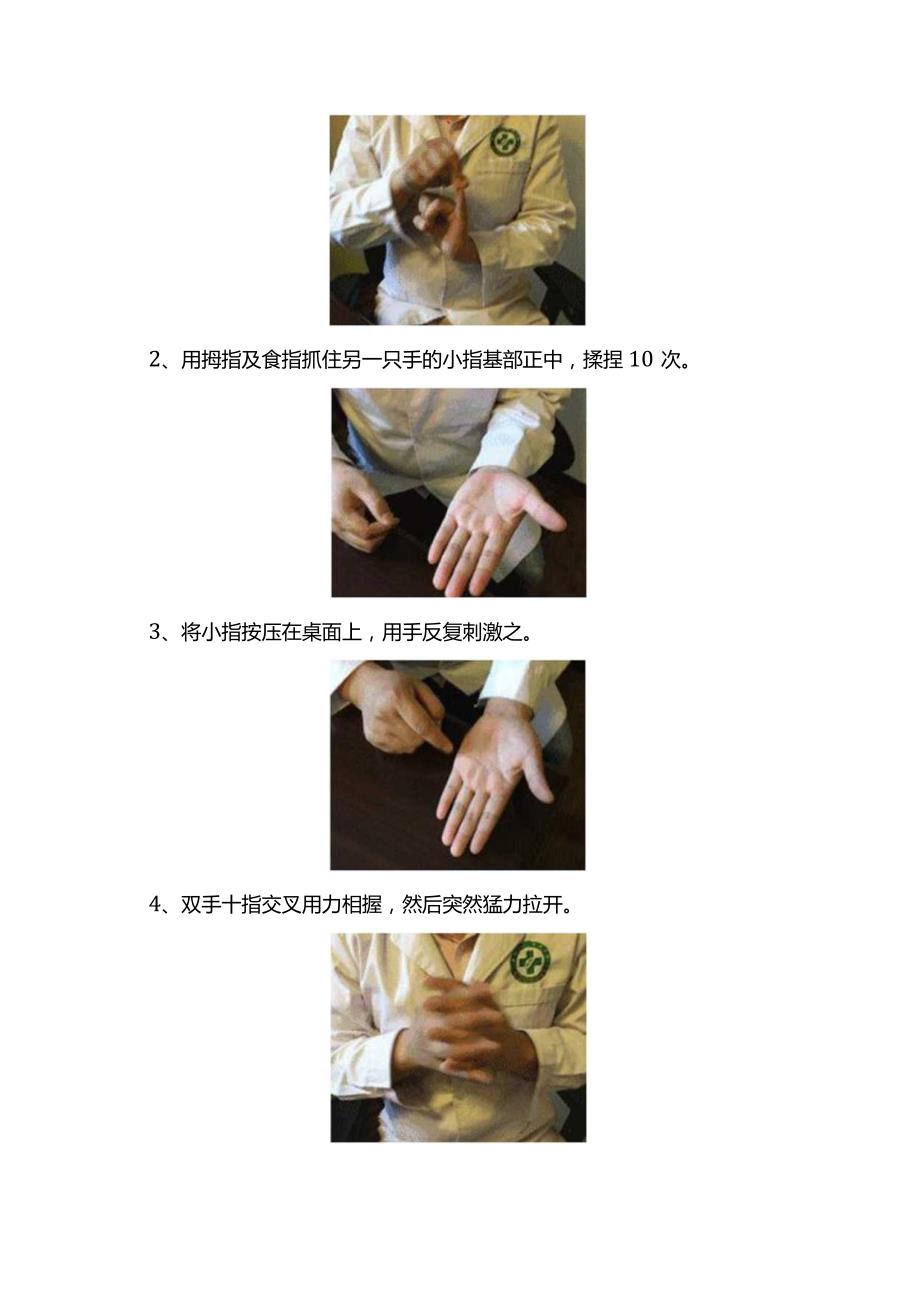 2、用拇指及食指抓住另一只手的小指基部正中，揉捏 10 次。

3、将小指按压在桌面上，用手反复刺激之。

4、双手十指交叉用力相握，然后突然猛力拉开。