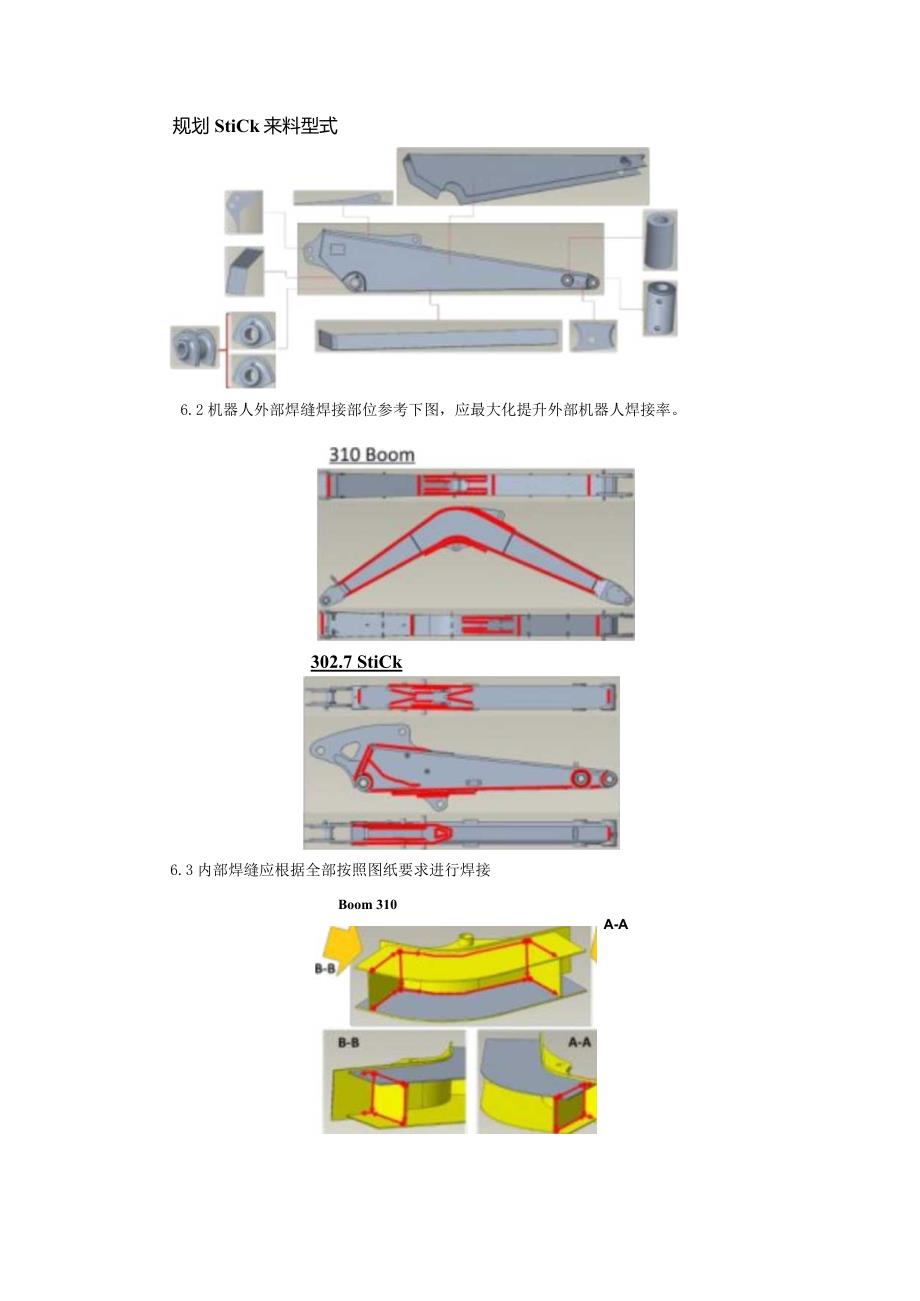 规划 StiCk 来料型式

6.2 机器人外部焊缝焊接部位参考下图，应最大化提升外部机器人焊接率。

310 Boom

302.7 StiCk

6.3 内部焊缝应根据全部按照图纸要求进行焊接

Boom 310

A-A

B-B

B-B

A-A