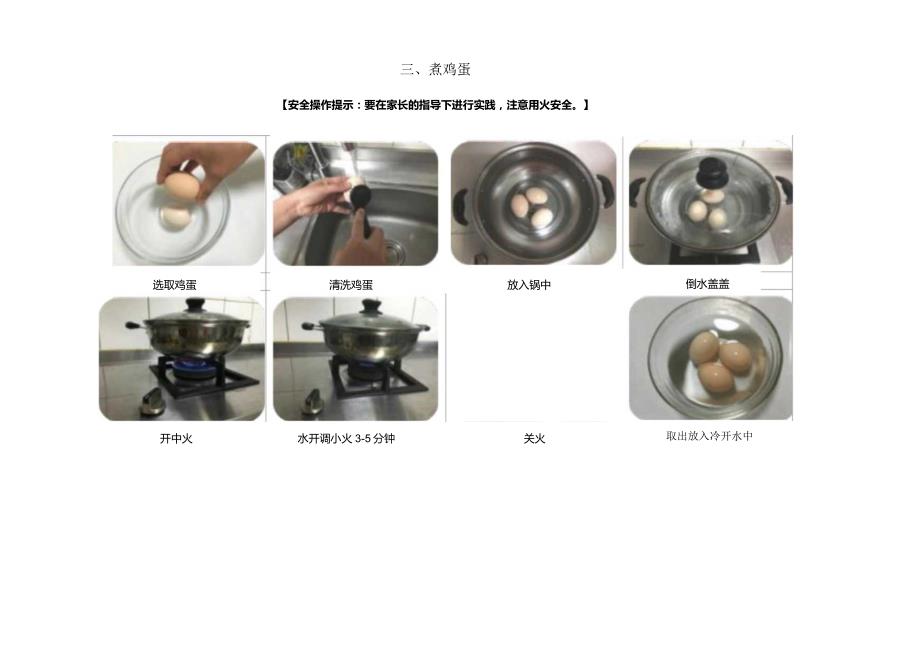 三、煮鸡蛋

【安全操作提示：要在家长的指导下进行实践，注意用火安全。】

选取鸡蛋

清洗鸡蛋

放入锅中

倒水盖盖

开中火

水开调小火 3-5 分钟

关火

取出放入冷开水中