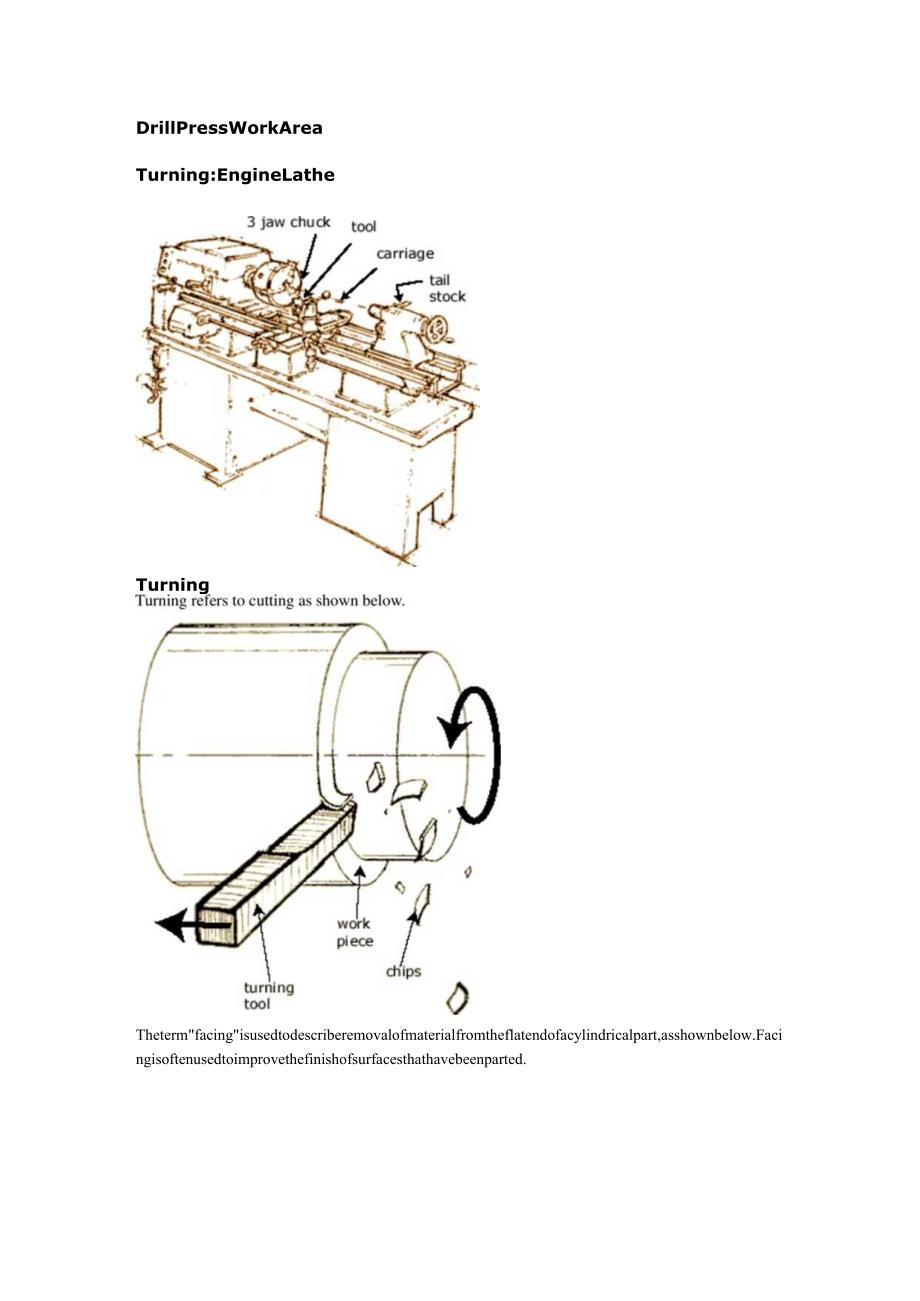 DrillPressWorkArea

Turning:EngineLathe

3 jaw chuck
tool
carriage
tail stock

Turning
Turning refers to cutting as shown below.

work piece
chips
turning tool

Theterm"facing"isusedtodescriberemovalofmaterialfromtheflatendofacylindricalpart,asshownbelow.Facingisoftenusedtoimprovethefinishofsurfacesthathavebeenparted.