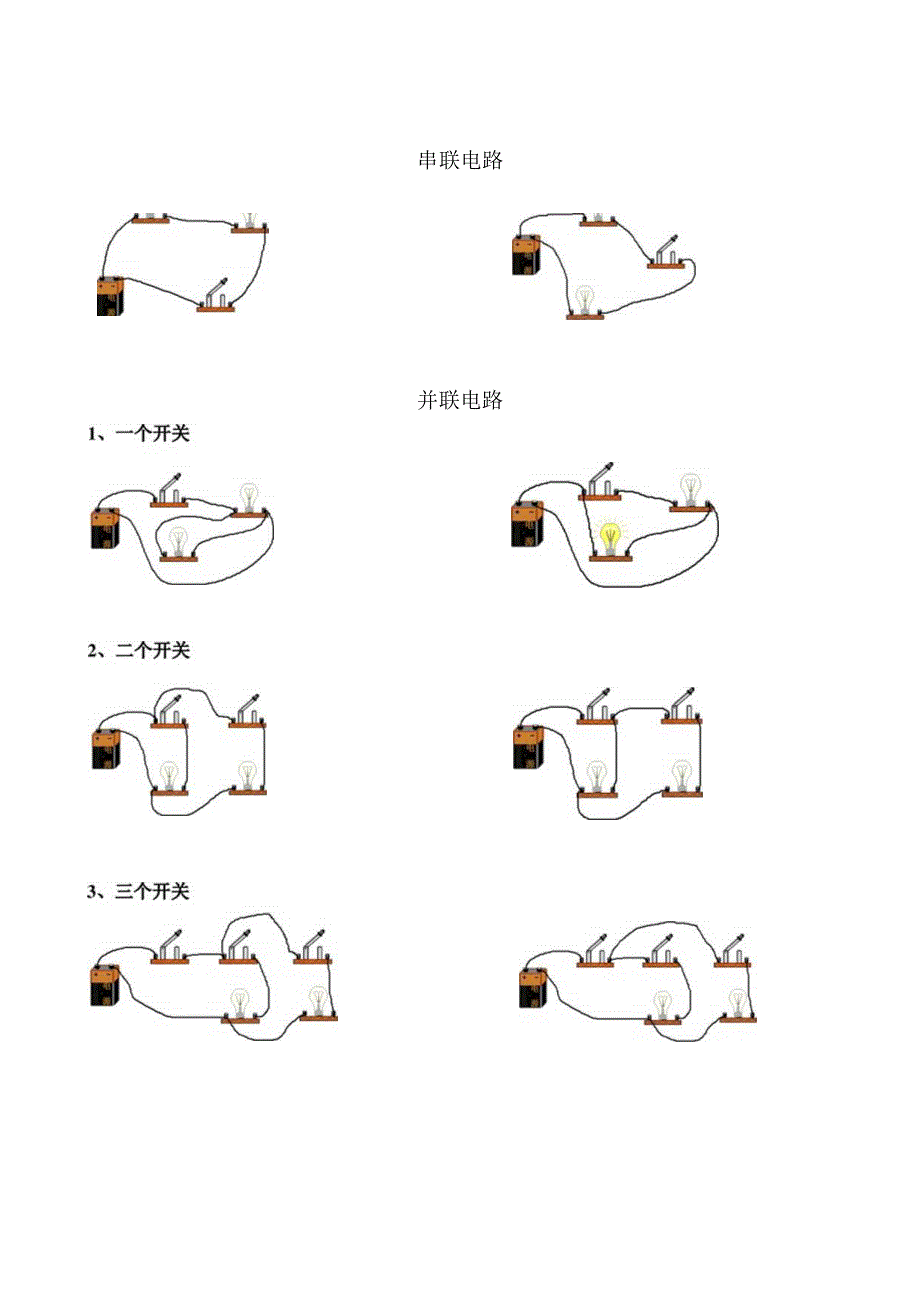 串联电路

并联电路

1、一个开关

2、二个开关

3、三个开关