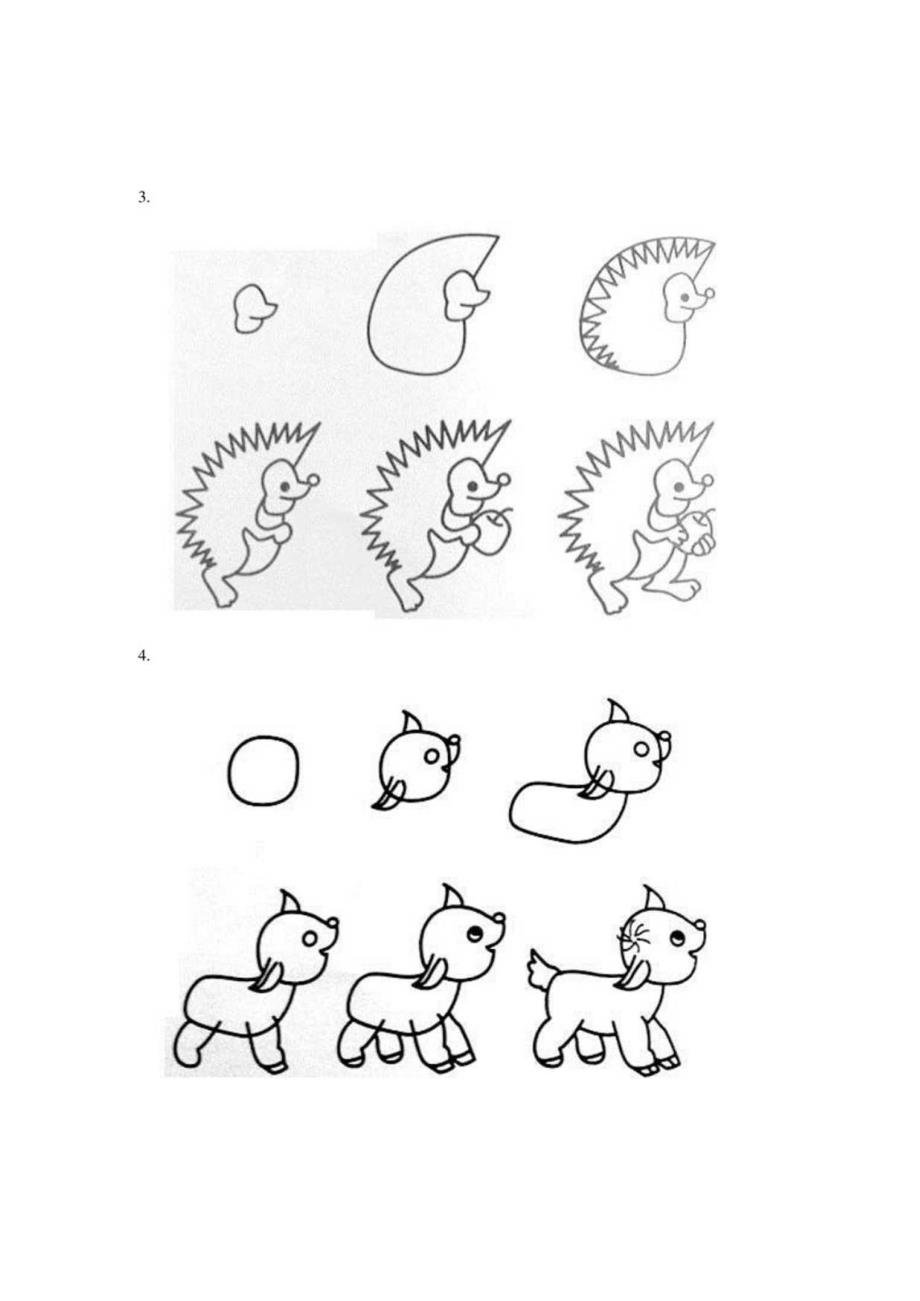 3.

4.